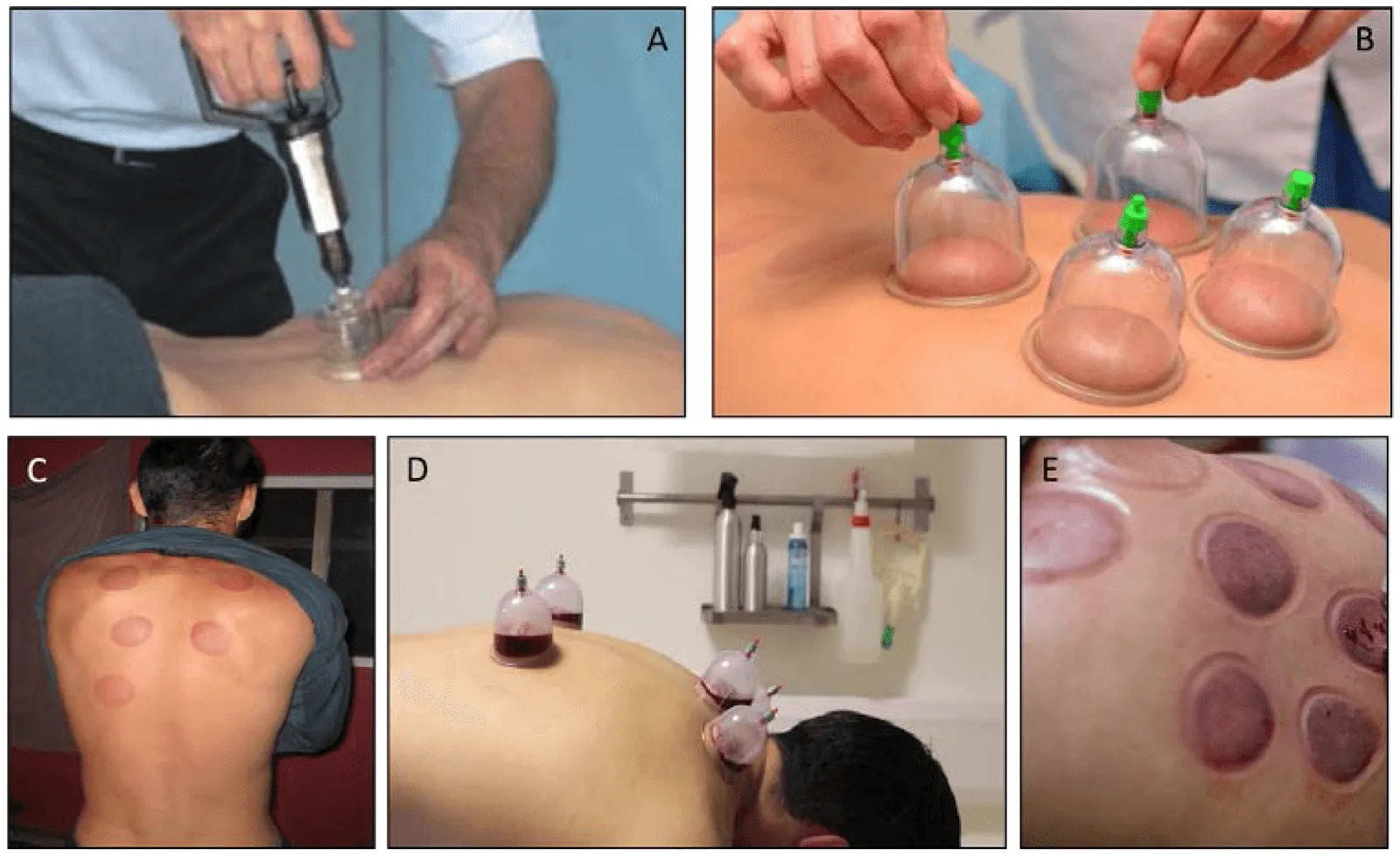 A

B

C

D

E