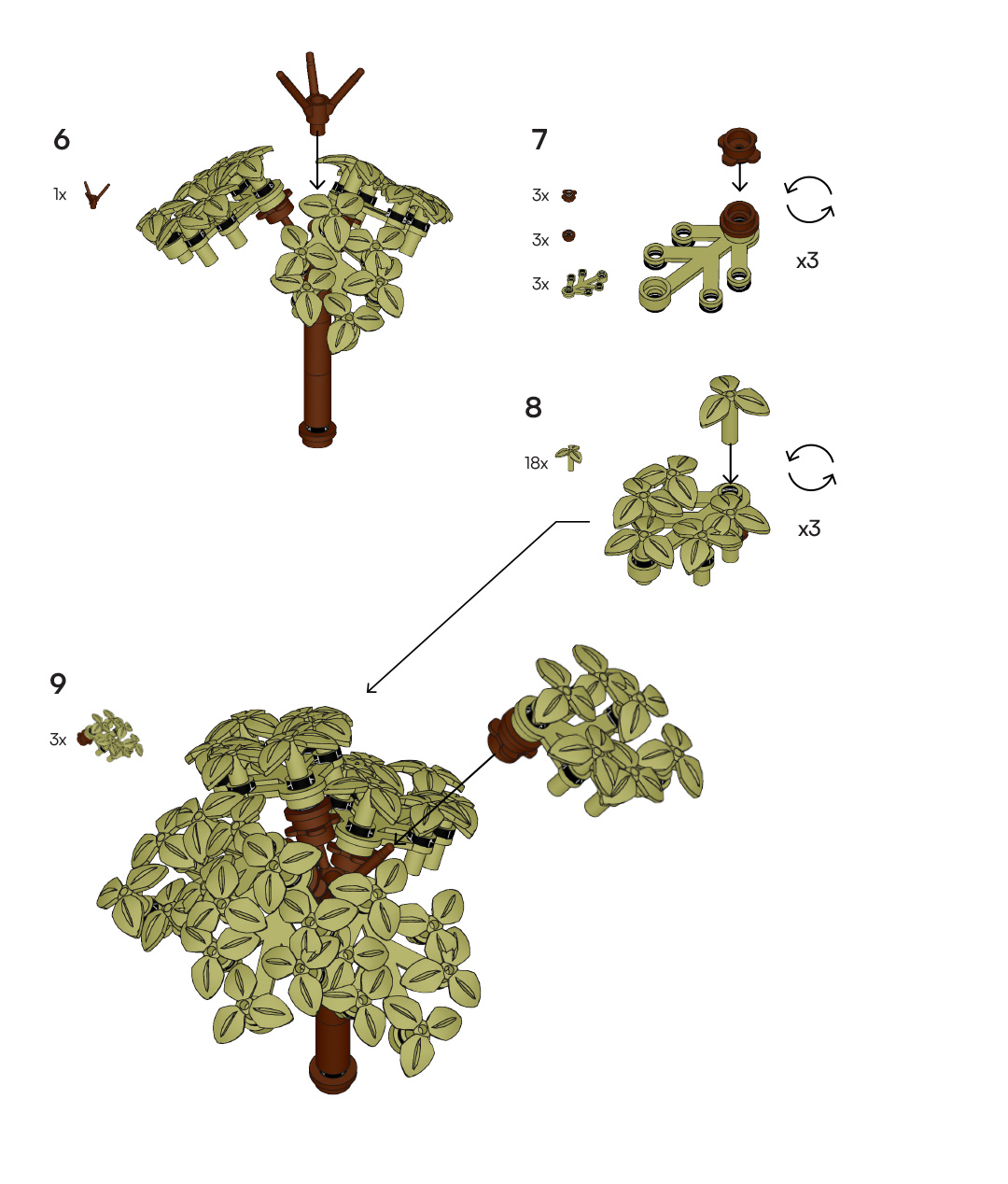 6

1x

7

3x

3x

3x

x3

8

18x

x3

9

3x