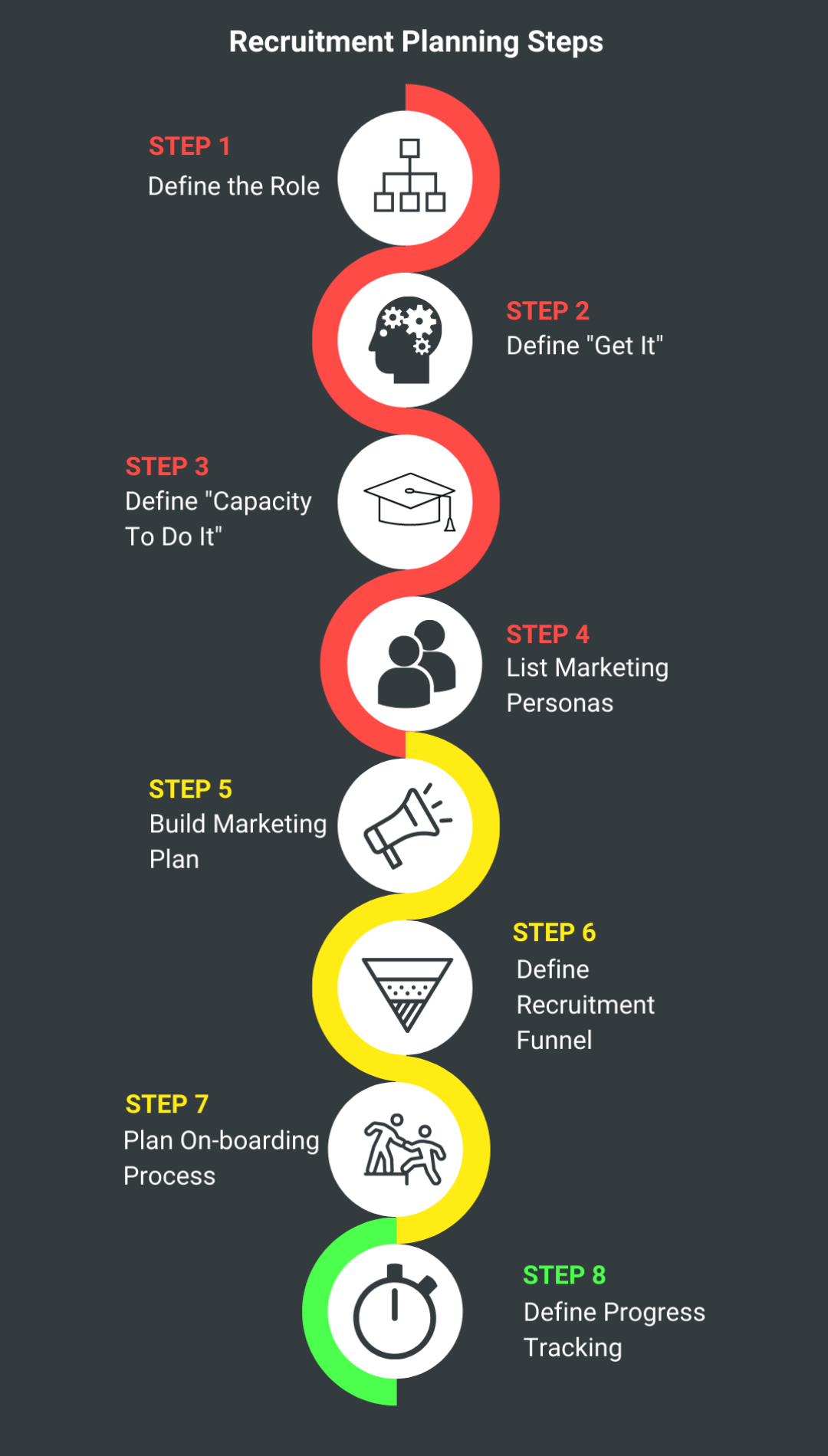 Recruitment Planning Steps

STEP 1
Define the Role

STEP 2
Define "Get It"

STEP 3
Define "Capacity To Do It"

STEP 4
List Marketing Personas

STEP 5
Build Marketing Plan

STEP 6
Define Recruitment Funnel

STEP 7
Plan On-boarding Process

STEP 8
Define Progress Tracking