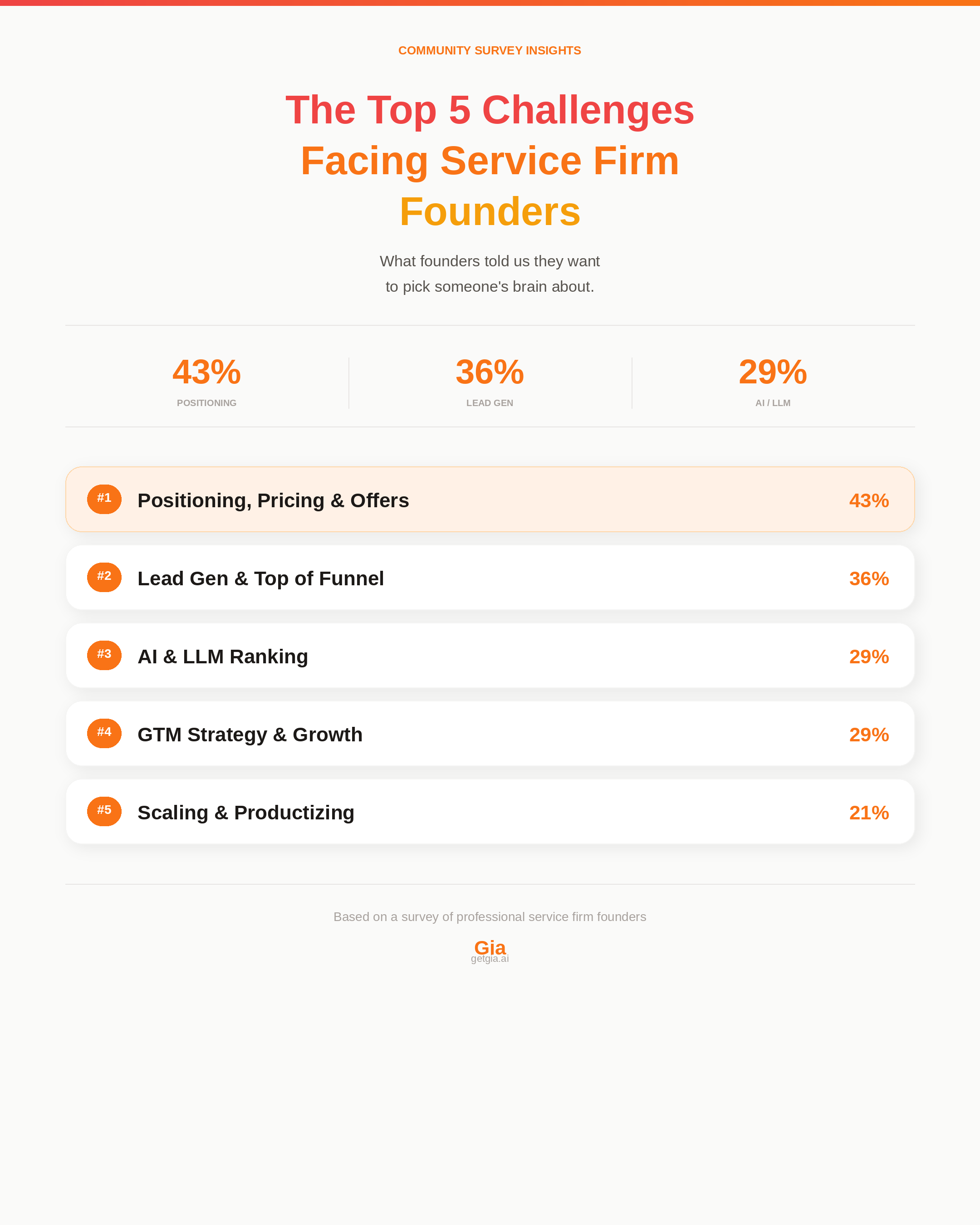 COMMUNITY SURVEY INSIGHTS

The Top 5 Challenges Facing Service Firm Founders

What founders told us they want to pick someone's brain about.

43%
POSITIONING

36%
LEAD GEN

29%
AI / LLM

#1 Positioning, Pricing & Offers 43%

#2 Lead Gen & Top of Funnel 36%

#3 AI & LLM Ranking 29%

#4 GTM Strategy & Growth 29%

#5 Scaling & Productizing 21%

Based on a survey of professional service firm founders

Gia
getgia.ai