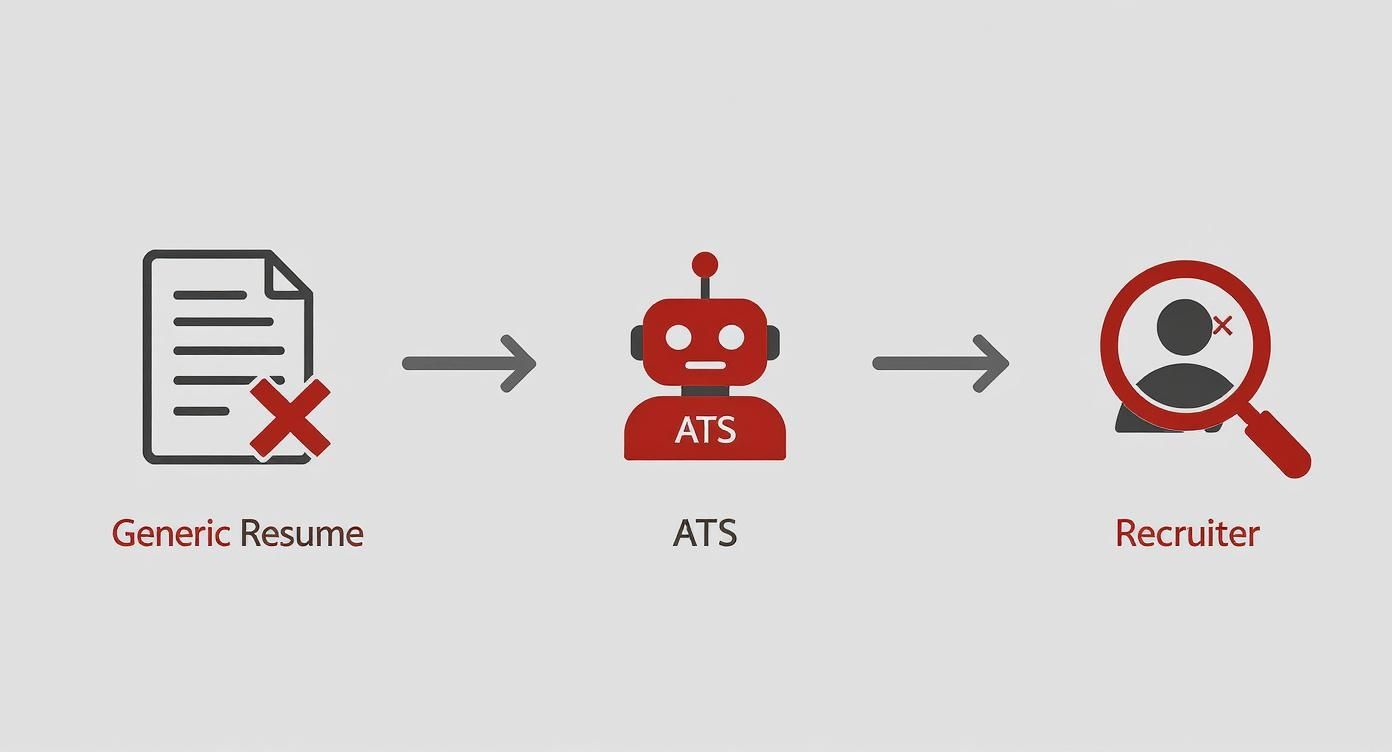 ATS

Generic Resume

ATS

Recruiter