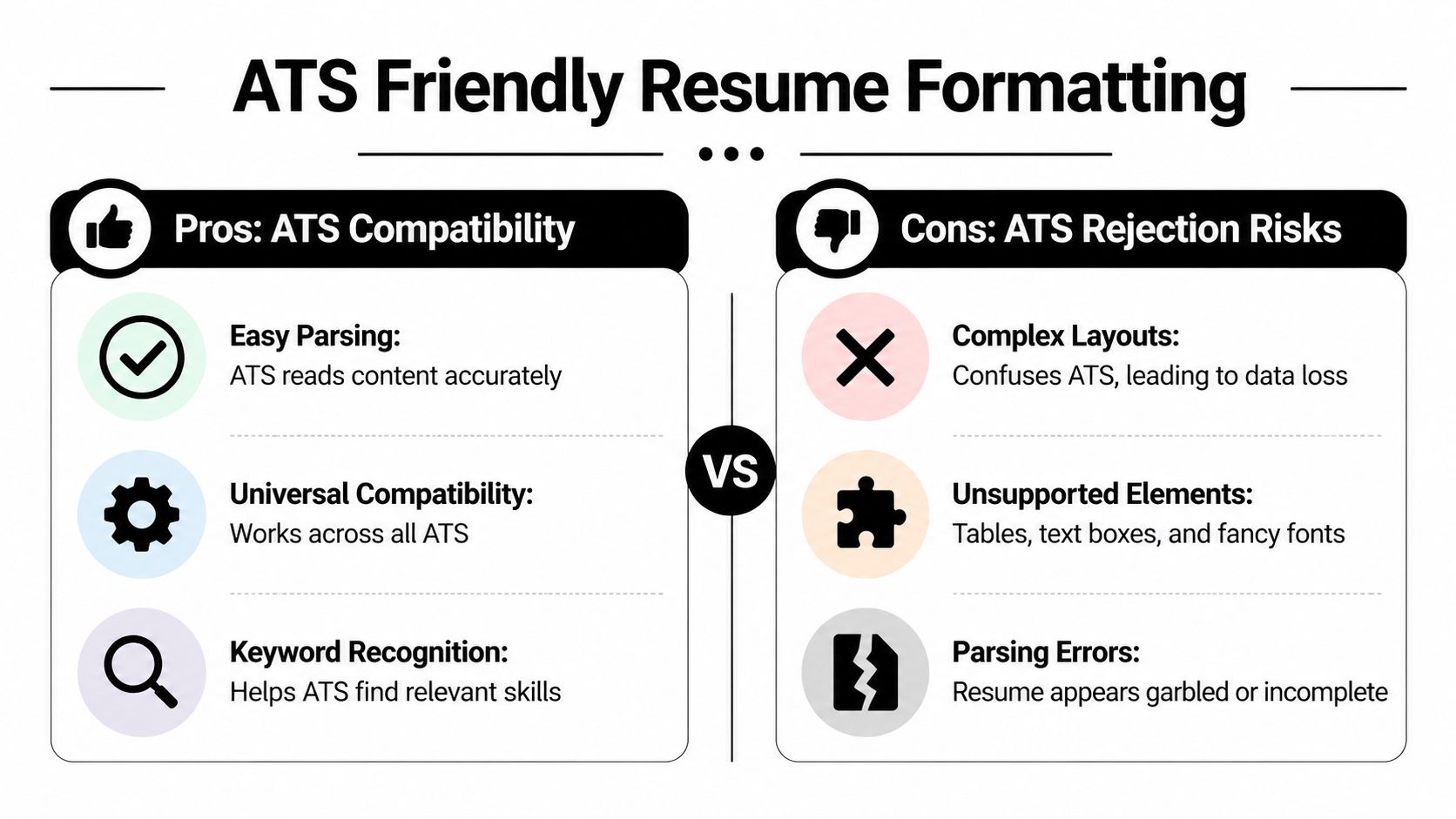 ATS Friendly Resume Formatting

Pros: ATS Compatibility

Easy Parsing:
ATS reads content accurately

Universal Compatibility:
Works across all ATS

Keyword Recognition:
Helps ATS find relevant skills

VS

Cons: ATS Rejection Risks

Complex Layouts:
Confuses ATS, leading to data loss

Unsupported Elements:
Tables, text boxes, and fancy fonts

Parsing Errors:
Resume appears garbled or incomplete