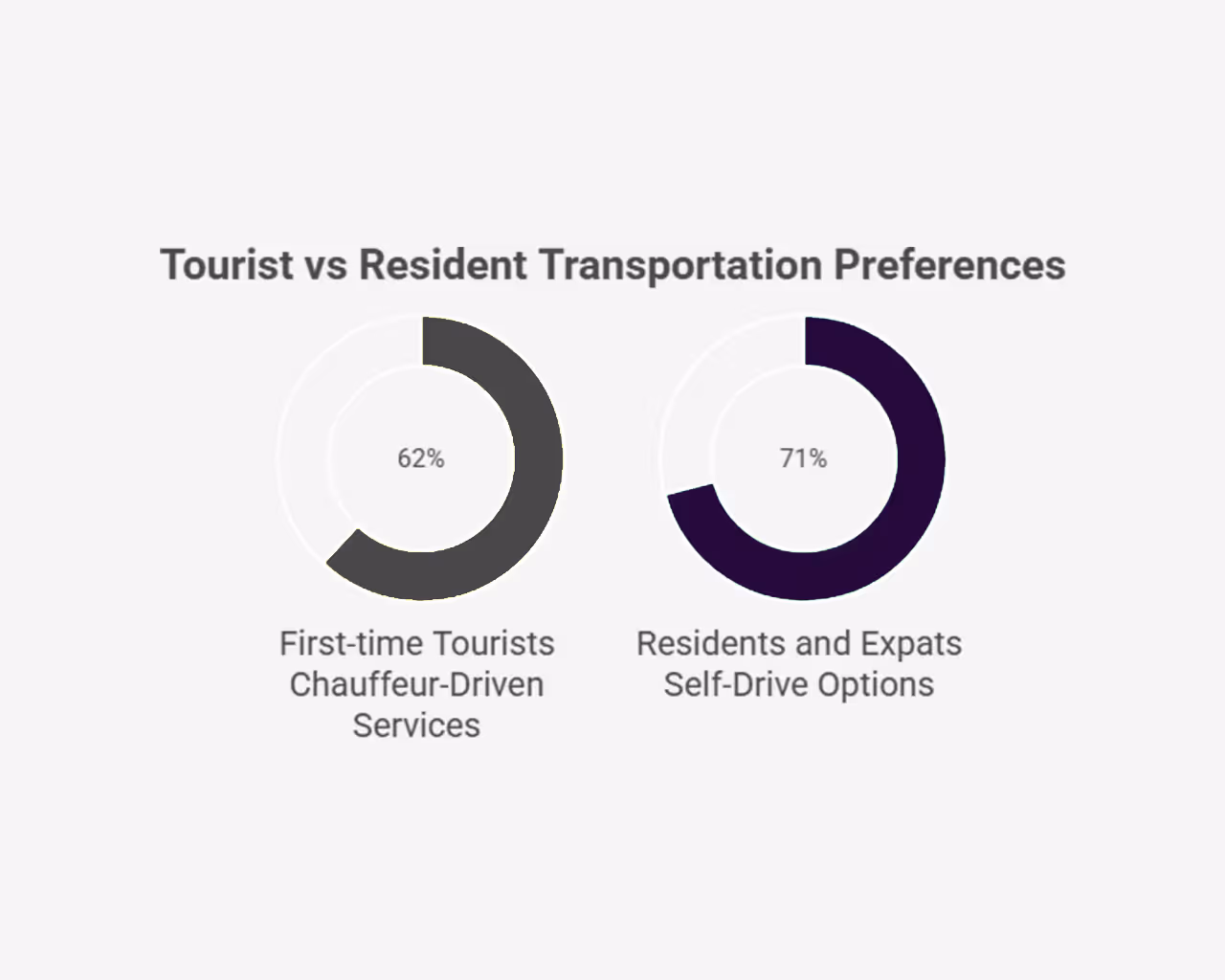 Tourist vs Resident Transportation Preferences

62%

First-time Tourists Chauffeur-Driven Services

71%

Residents and Expats Self-Drive Options