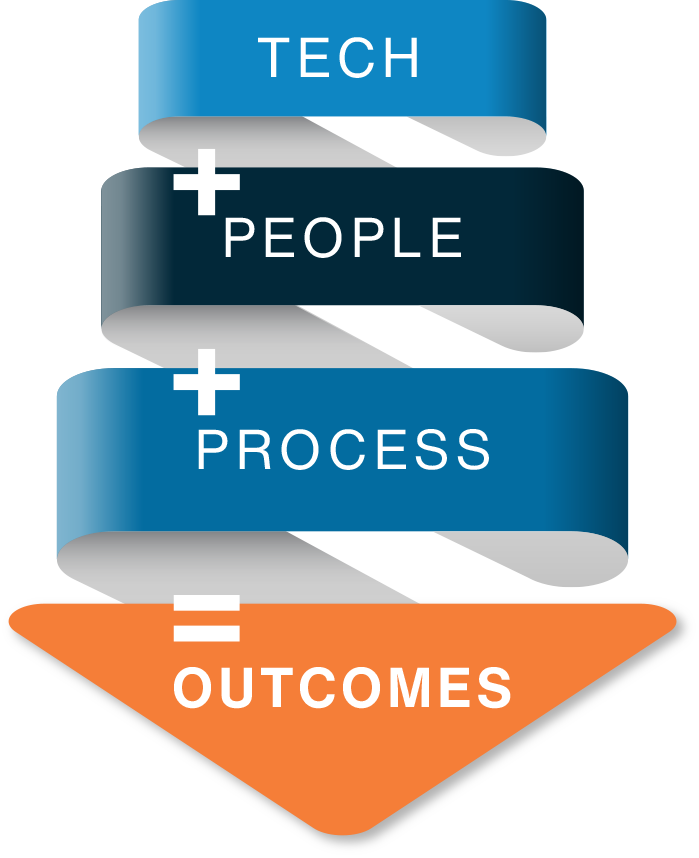 TECH

+ PEOPLE

+ PROCESS

= OUTCOMES