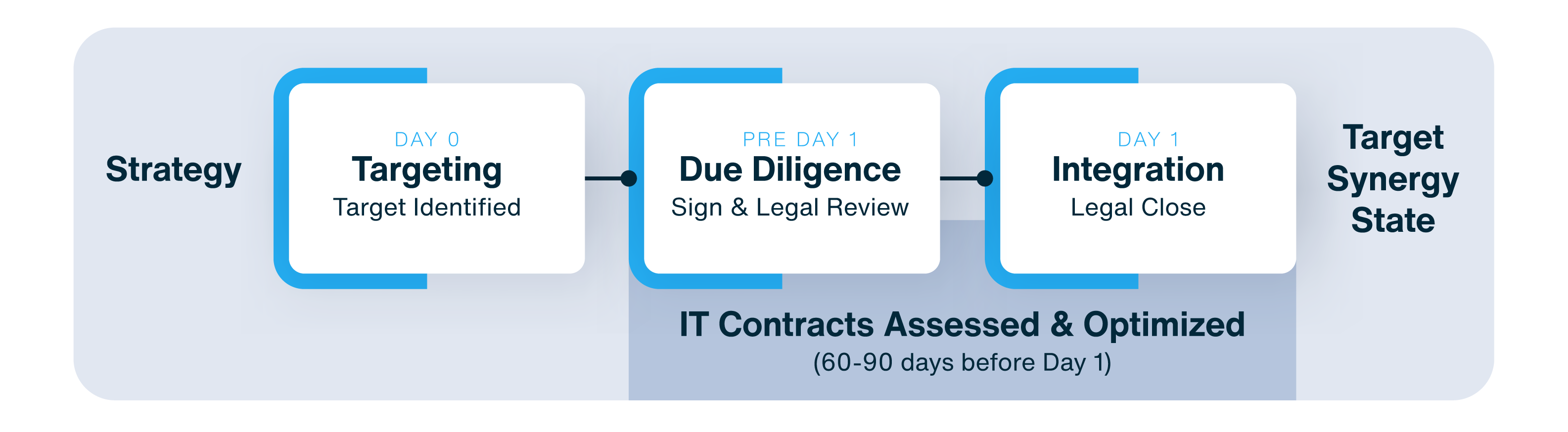 Strategy

DAY 0
Targeting
Target Identified

PRE DAY 1
Due Diligence
Sign & Legal Review

DAY 1
Integration
Legal Close

Target Synergy State

IT Contracts Assessed & Optimized
(60-90 days before Day 1)