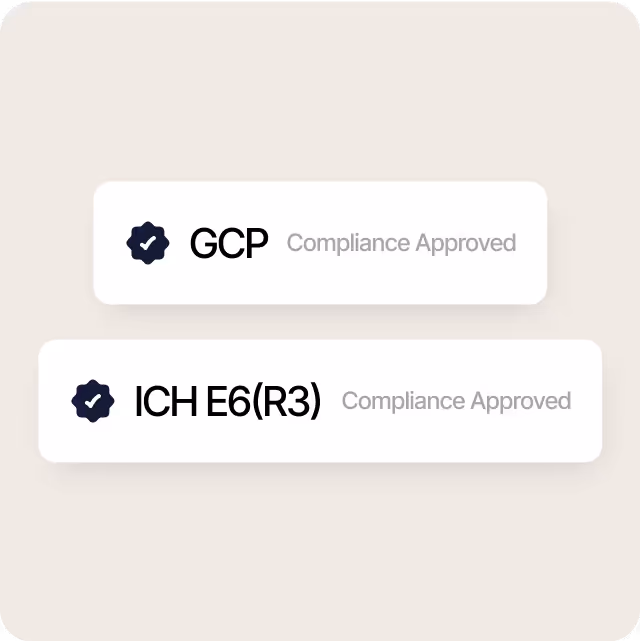 GCP Compliance Approved

ICH E6(R3) Compliance Approved