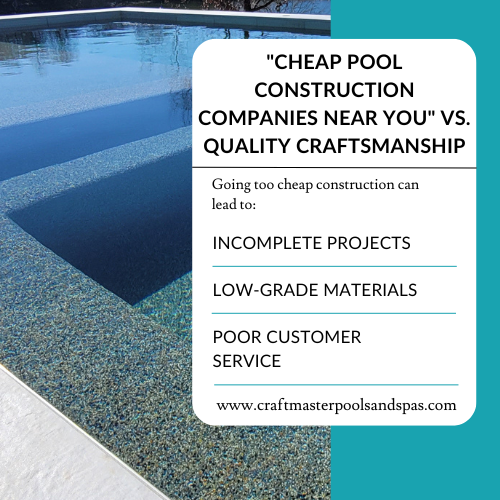 "CHEAP POOL CONSTRUCTION COMPANIES NEAR YOU" VS. QUALITY CRAFTSMANSHIP

Going too cheap construction can lead to:

INCOMPLETE PROJECTS

LOW-GRADE MATERIALS

POOR CUSTOMER SERVICE

www.craftmasterpoolsandspas.com