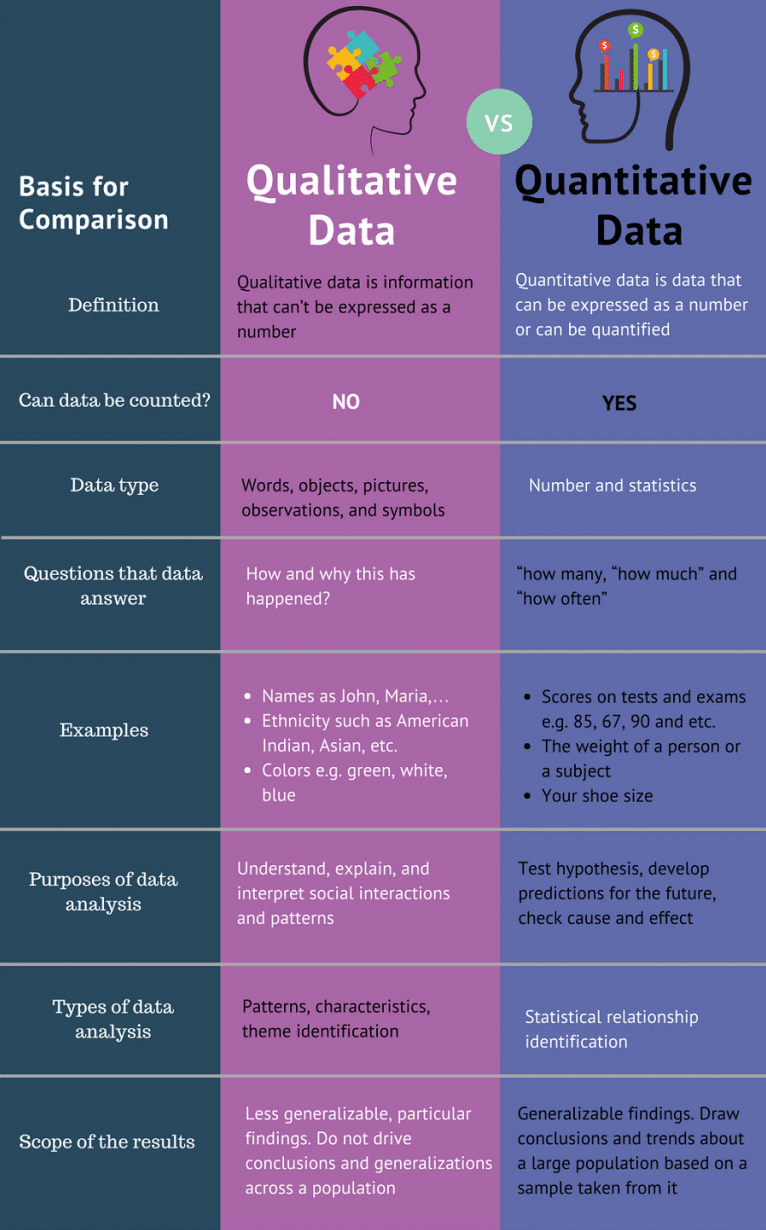 VS

| Basis for Comparison | Qualitative Data | Quantitative Data |
|---|---|---|
| Definition | Qualitative data is information that can't be expressed as a number | Quantitative data is data that can be expressed as a number or can be quantified |
| Can data be counted? | NO | YES |
| Data type | Words, objects, pictures, observations, and symbols | Number and statistics |
| Questions that data answer | How and why this has happened? | "how many, "how much" and "how often" |
| Examples | • Names as John, Maria,… • Ethnicity such as American Indian, Asian, etc. • Colors e.g. green, white, blue | • Scores on tests and exams e.g. 85, 67, 90 and etc. • The weight of a person or a subject • Your shoe size |
| Purposes of data analysis | Understand, explain, and interpret social interactions and patterns | Test hypothesis, develop predictions for the future, check cause and effect |
| Types of data analysis | Patterns, characteristics, theme identification | Statistical relationship identification |
| Scope of the results | Less generalizable, particular findings. Do not drive conclusions and generalizations across a population | Generalizable findings. Draw conclusions and trends about a large population based on a sample taken from it |