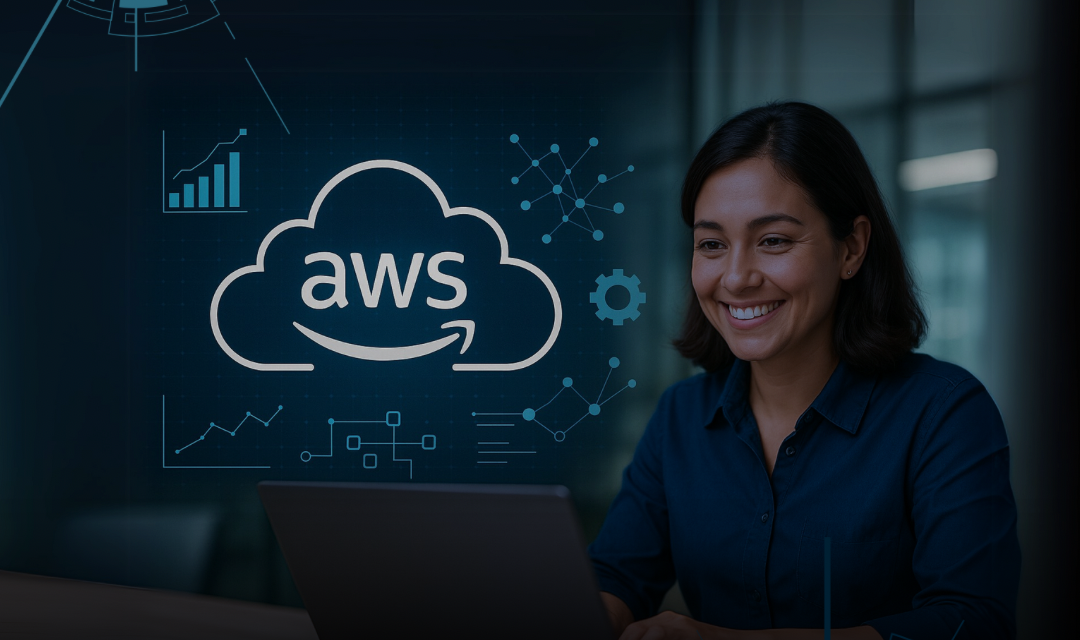 aws