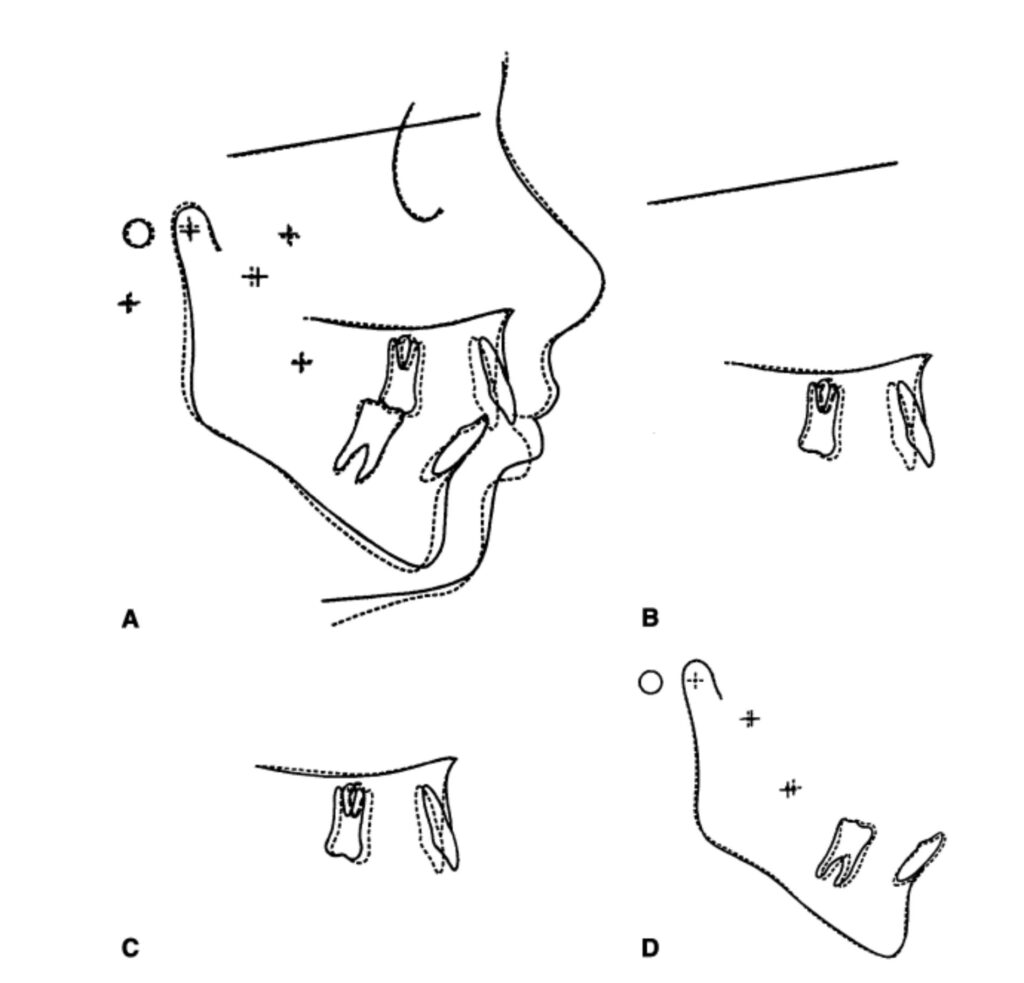 A

B

C

D