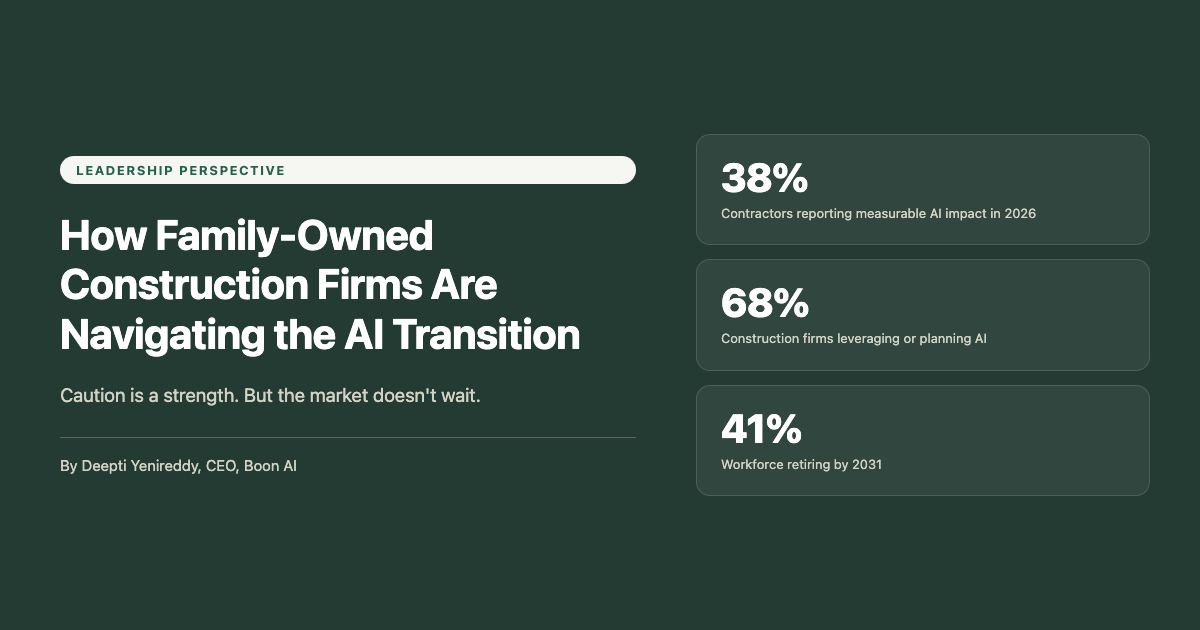 LEADERSHIP PERSPECTIVE

How Family-Owned Construction Firms Are Navigating the AI Transition

Caution is a strength. But the market doesn't wait.

By Deepti Yenireddy, CEO, Boon AI

38%

Contractors reporting measurable AI impact in 2026

68%

Construction firms leveraging or planning AI

41%

Workforce retiring by 2031