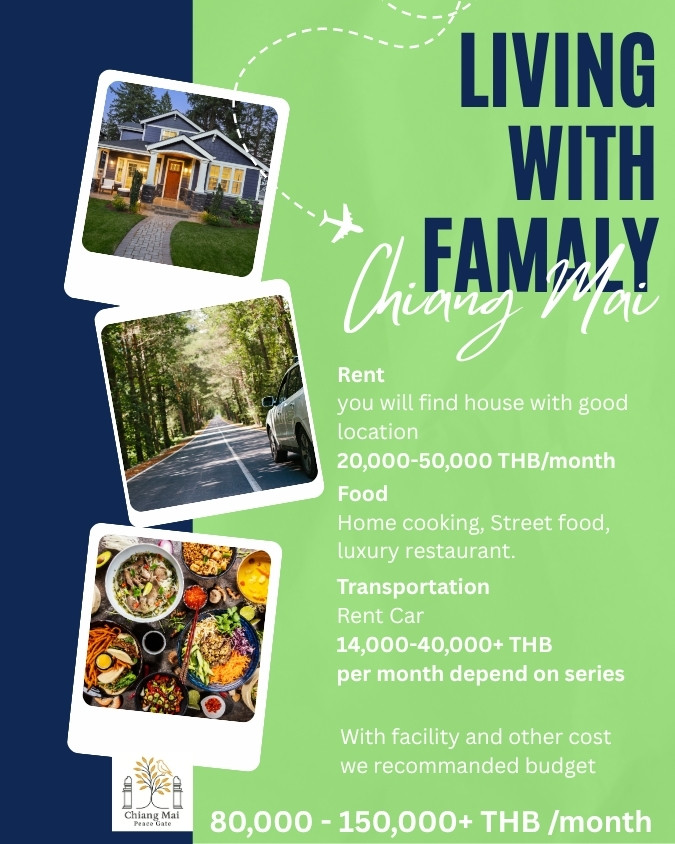 LIVING WITH FAMALY

Chiang Mai

Rent
you will find house with good location
20,000-50,000 THB/month

Food
Home cooking, Street food, luxury restaurant.

Transportation
Rent Car
14,000-40,000+ THB per month depend on series

With facility and other cost we recommanded budget

80,000 - 150,000+ THB /month

Chiang Mai
Peace Gate