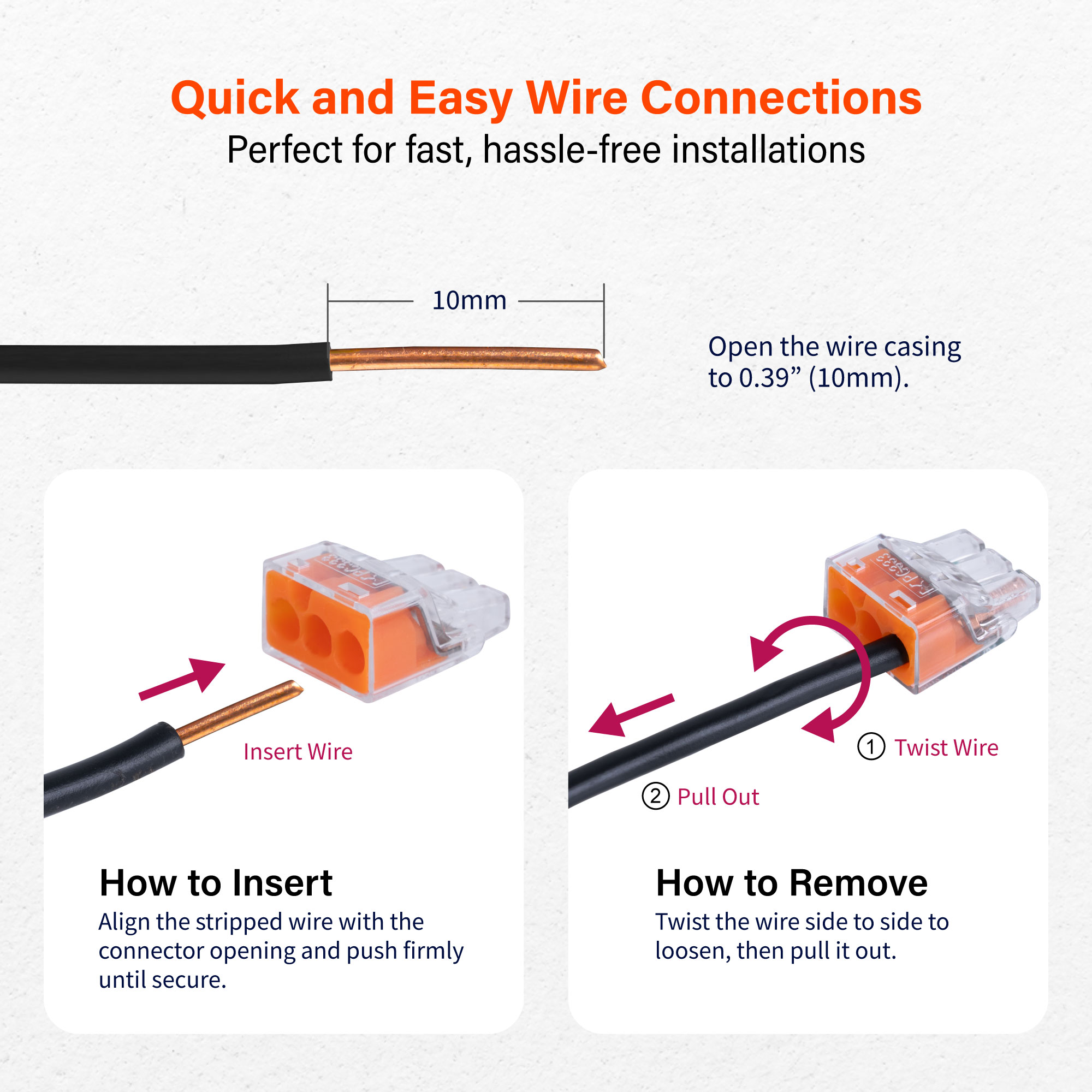 Quick and Easy Wire Connections
Perfect for fast, hassle-free installations

10mm

Open the wire casing to 0.39” (10mm).

Insert Wire

How to Insert
Align the stripped wire with the connector opening and push firmly until secure.

① Twist Wire

② Pull Out

How to Remove
Twist the wire side to side to loosen, then pull it out.