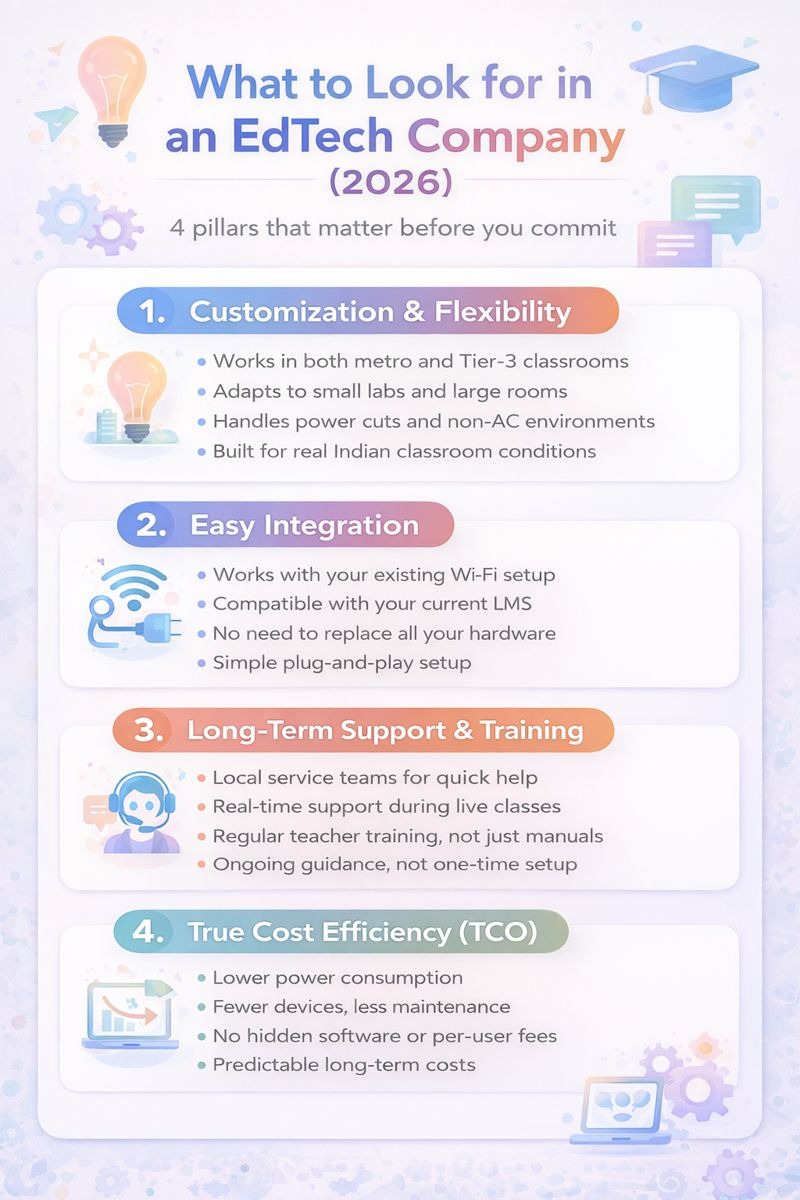 What to Look for in an EdTech Company (2026)

4 pillars that matter before you commit

1. Customization & Flexibility

- Works in both metro and Tier-3 classrooms
- Adapts to small labs and large rooms
- Handles power cuts and non-AC environments
- Built for real Indian classroom conditions

2. Easy Integration

- Works with your existing Wi-Fi setup
- Compatible with your current LMS
- No need to replace all your hardware
- Simple plug-and-play setup

3. Long-Term Support & Training

- Local service teams for quick help
- Real-time support during live classes
- Regular teacher training, not just manuals
- Ongoing guidance, not one-time setup

4. True Cost Efficiency (TCO)

- Lower power consumption
- Fewer devices, less maintenance
- No hidden software or per-user fees
- Predictable long-term costs