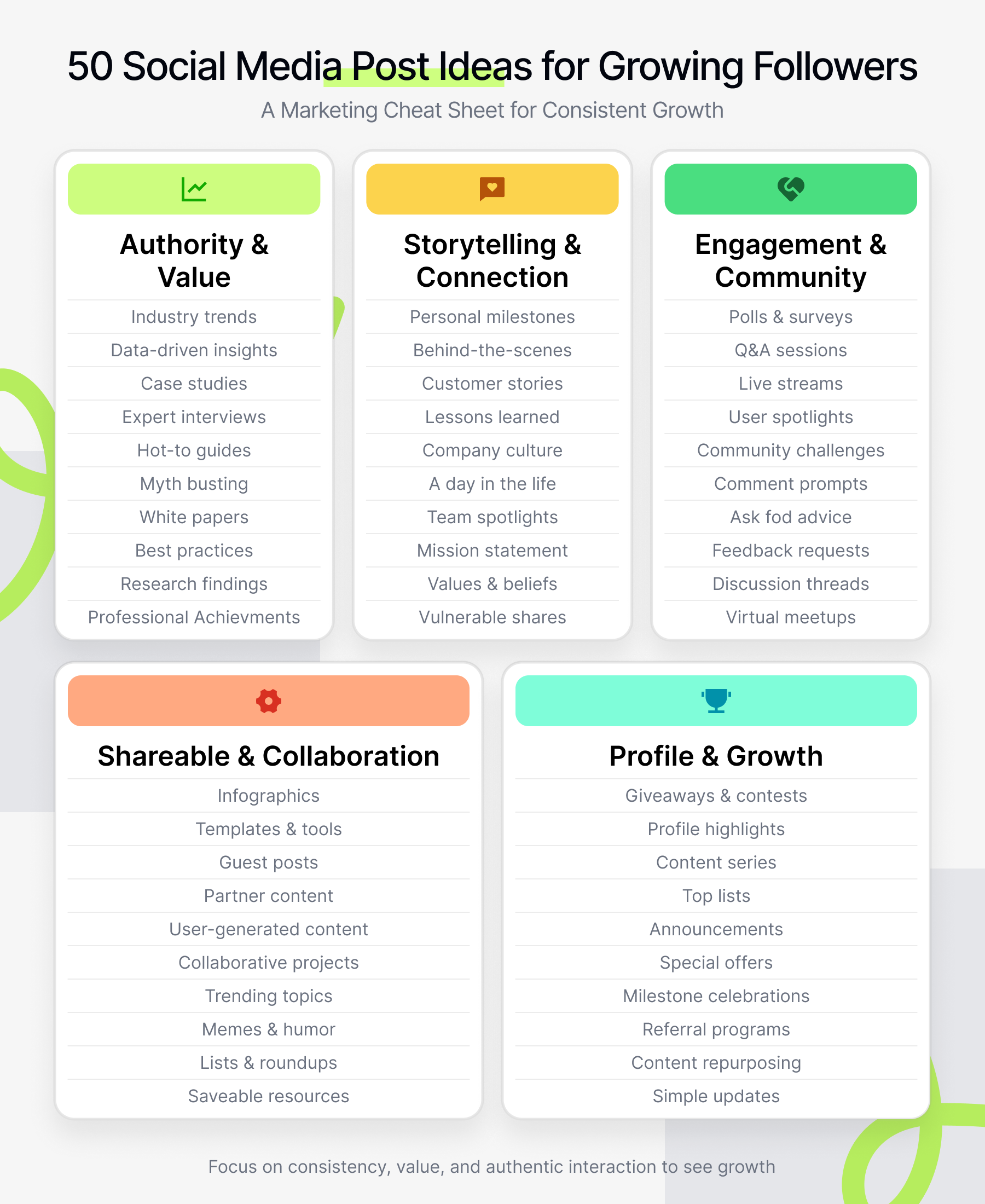 50 Social Media Post Ideas for Growing Followers

A Marketing Cheat Sheet for Consistent Growth

Authority & Value

Industry trends
Data-driven insights
Case studies
Expert interviews
Hot-to guides
Myth busting
White papers
Best practices
Research findings
Professional Achievments

Storytelling & Connection

Personal milestones
Behind-the-scenes
Customer stories
Lessons learned
Company culture
A day in the life
Team spotlights
Mission statement
Values & beliefs
Vulnerable shares

Engagement & Community

Polls & surveys
Q&A sessions
Live streams
User spotlights
Community challenges
Comment prompts
Ask fod advice
Feedback requests
Discussion threads
Virtual meetups

Shareable & Collaboration

Infographics
Templates & tools
Guest posts
Partner content
User-generated content
Collaborative projects
Trending topics
Memes & humor
Lists & roundups
Saveable resources

Profile & Growth

Giveaways & contests
Profile highlights
Content series
Top lists
Announcements
Special offers
Milestone celebrations
Referral programs
Content repurposing
Simple updates

Focus on consistency, value, and authentic interaction to see growth