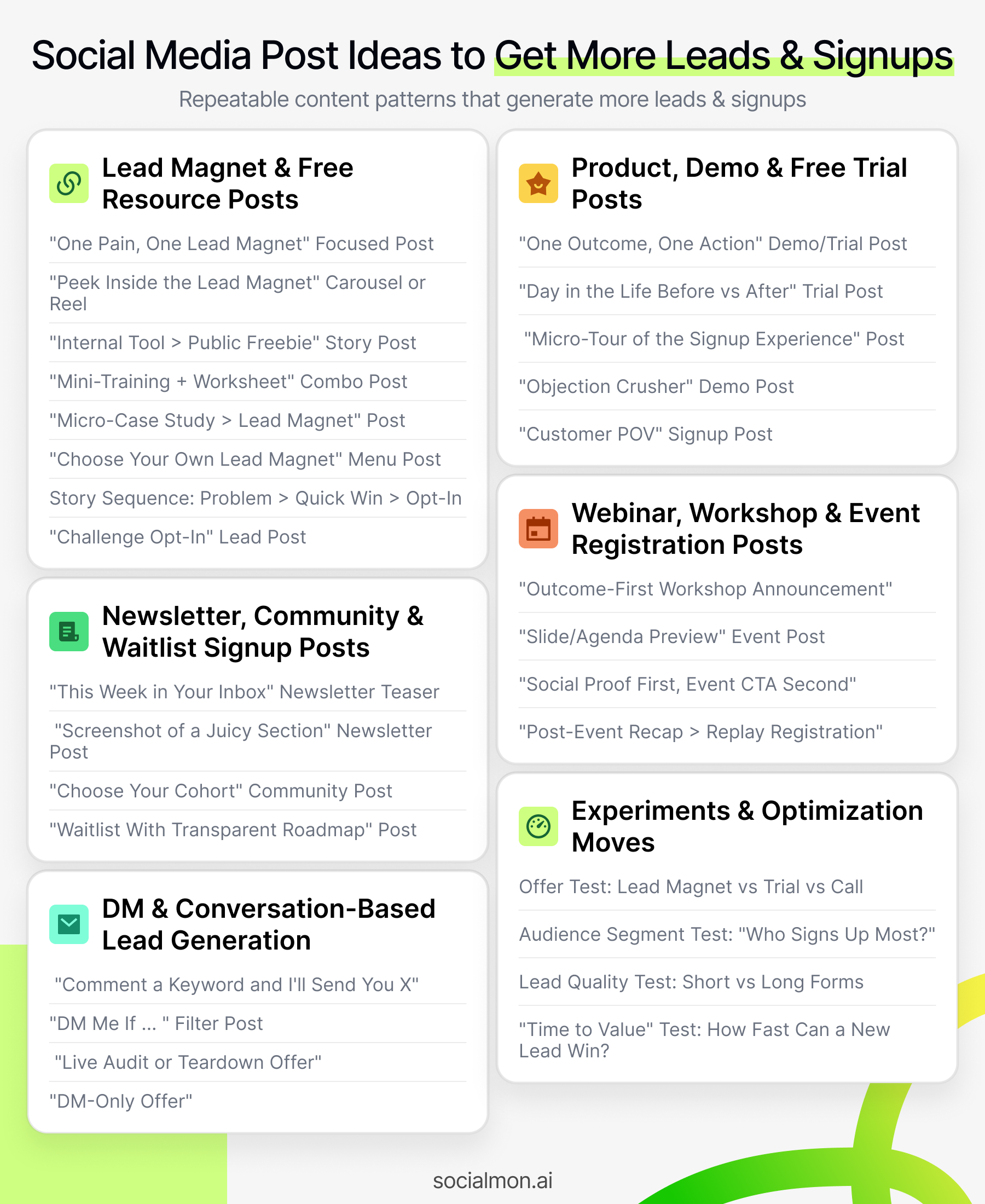 Social Media Post Ideas to Get More Leads & Signups

Repeatable content patterns that generate more leads & signups

Lead Magnet & Free Resource Posts

"One Pain, One Lead Magnet" Focused Post

"Peek Inside the Lead Magnet" Carousel or Reel

"Internal Tool > Public Freebie" Story Post

"Mini-Training + Worksheet" Combo Post

"Micro-Case Study > Lead Magnet" Post

"Choose Your Own Lead Magnet" Menu Post

Story Sequence: Problem > Quick Win > Opt-In

"Challenge Opt-In" Lead Post

Newsletter, Community & Waitlist Signup Posts

"This Week in Your Inbox" Newsletter Teaser

"Screenshot of a Juicy Section" Newsletter Post

"Choose Your Cohort" Community Post

"Waitlist With Transparent Roadmap" Post

DM & Conversation-Based Lead Generation

"Comment a Keyword and I'll Send You X"

"DM Me If ... " Filter Post

"Live Audit or Teardown Offer"

"DM-Only Offer"

Product, Demo & Free Trial Posts

"One Outcome, One Action" Demo/Trial Post

"Day in the Life Before vs After" Trial Post

"Micro-Tour of the Signup Experience" Post

"Objection Crusher" Demo Post

"Customer POV" Signup Post

Webinar, Workshop & Event Registration Posts

"Outcome-First Workshop Announcement"

"Slide/Agenda Preview" Event Post

"Social Proof First, Event CTA Second"

"Post-Event Recap > Replay Registration"

Experiments & Optimization Moves

Offer Test: Lead Magnet vs Trial vs Call

Audience Segment Test: "Who Signs Up Most?"

Lead Quality Test: Short vs Long Forms

"Time to Value" Test: How Fast Can a New Lead Win?

socialmon.ai