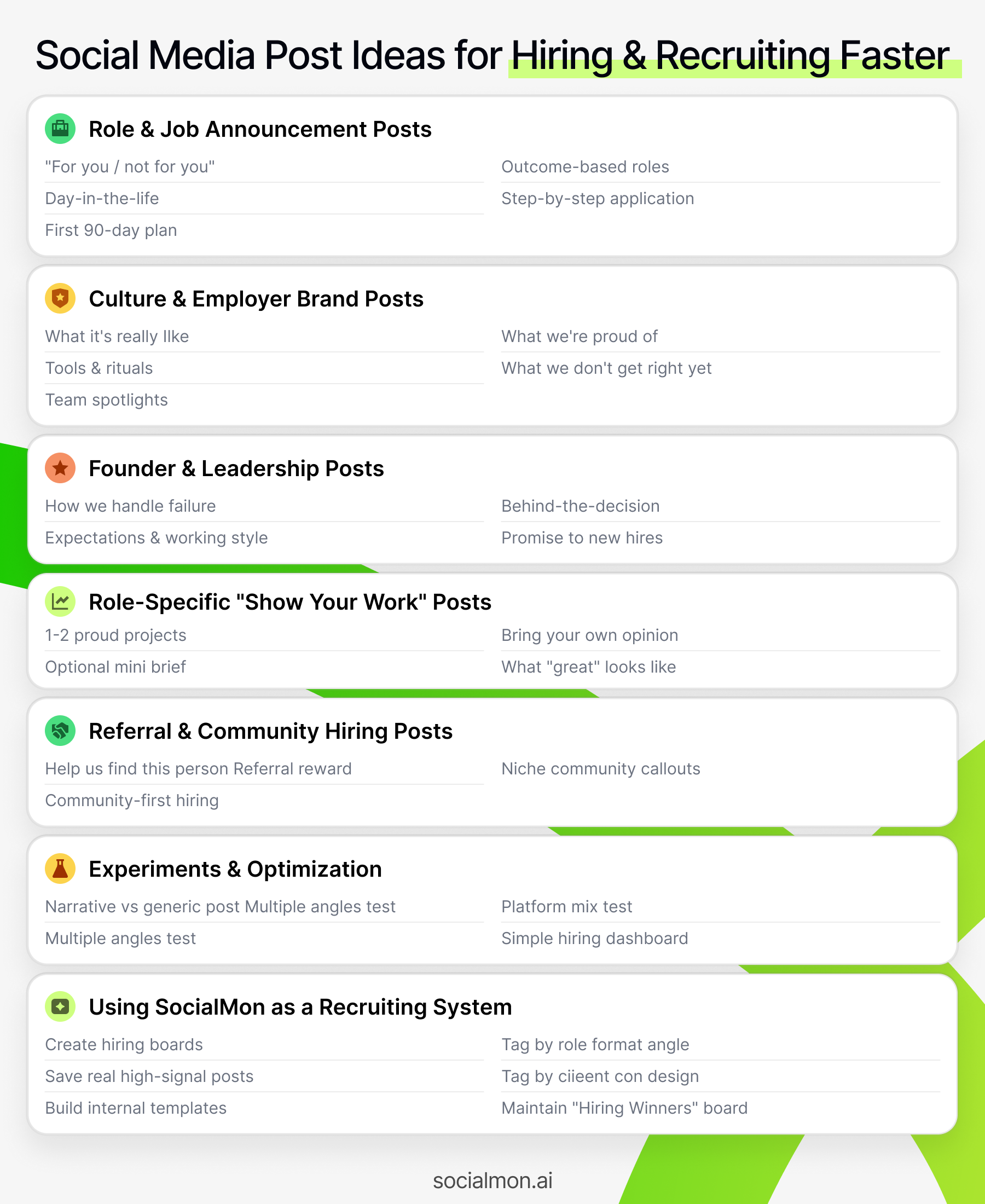 Social Media Post Ideas for Hiring & Recruiting Faster

Role & Job Announcement Posts

"For you / not for you"
Day-in-the-life
First 90-day plan

Outcome-based roles
Step-by-step application

Culture & Employer Brand Posts

What it's really lIke
Tools & rituals
Team spotlights

What we're proud of
What we don't get right yet

Founder & Leadership Posts

How we handle failure
Expectations & working style

Behind-the-decision
Promise to new hires

Role-Specific "Show Your Work" Posts

1-2 proud projects
Optional mini brief

Bring your own opinion
What "great" looks like

Referral & Community Hiring Posts

Help us find this person Referral reward
Community-first hiring

Niche community callouts

Experiments & Optimization

Narrative vs generic post Multiple angles test
Multiple angles test

Platform mix test
Simple hiring dashboard

Using SocialMon as a Recruiting System

Create hiring boards
Save real high-signal posts
Build internal templates

Tag by role format angle
Tag by ciieent con design
Maintain "Hiring Winners" board

socialmon.ai