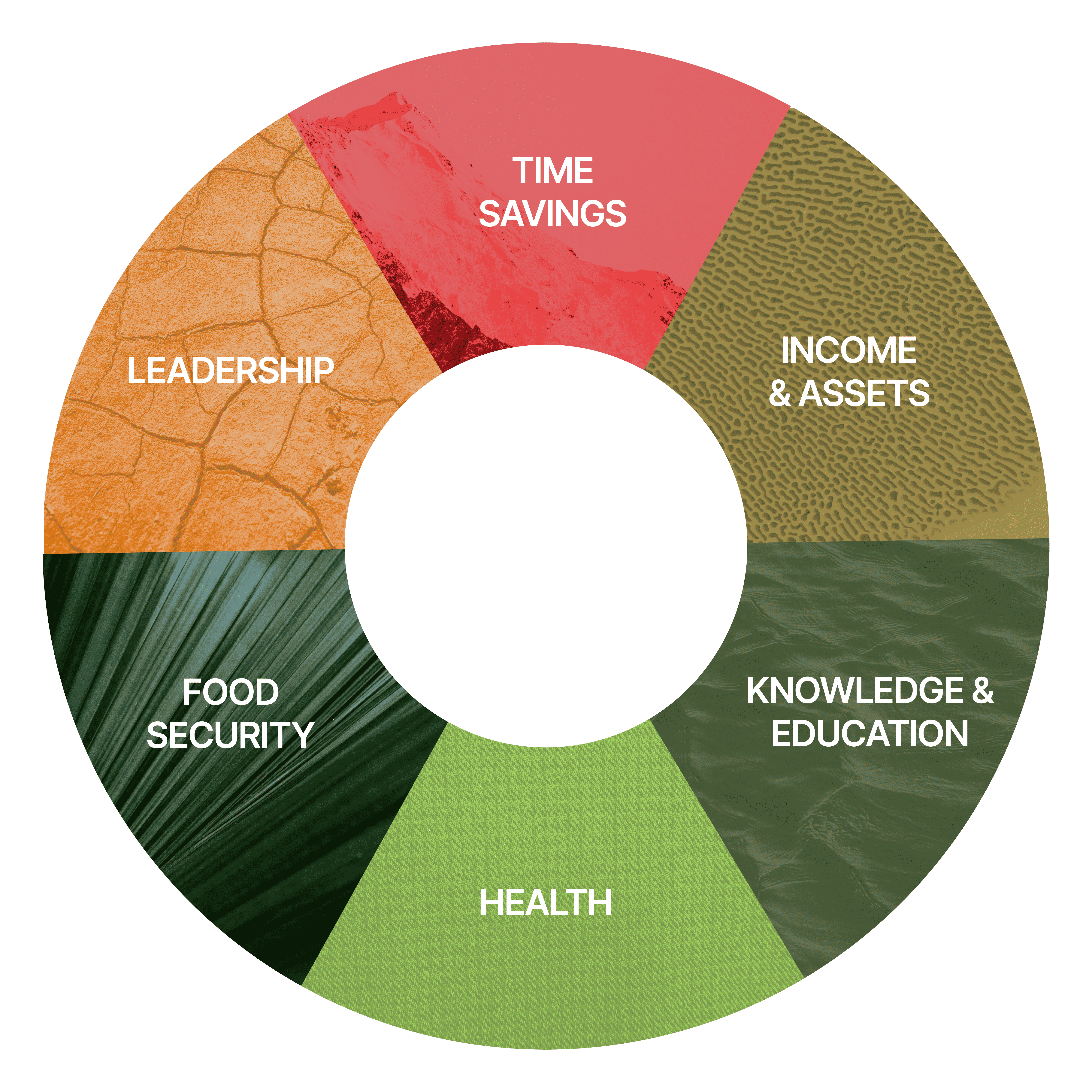 TIME SAVINGS

INCOME & ASSETS

KNOWLEDGE & EDUCATION

HEALTH

FOOD SECURITY

LEADERSHIP