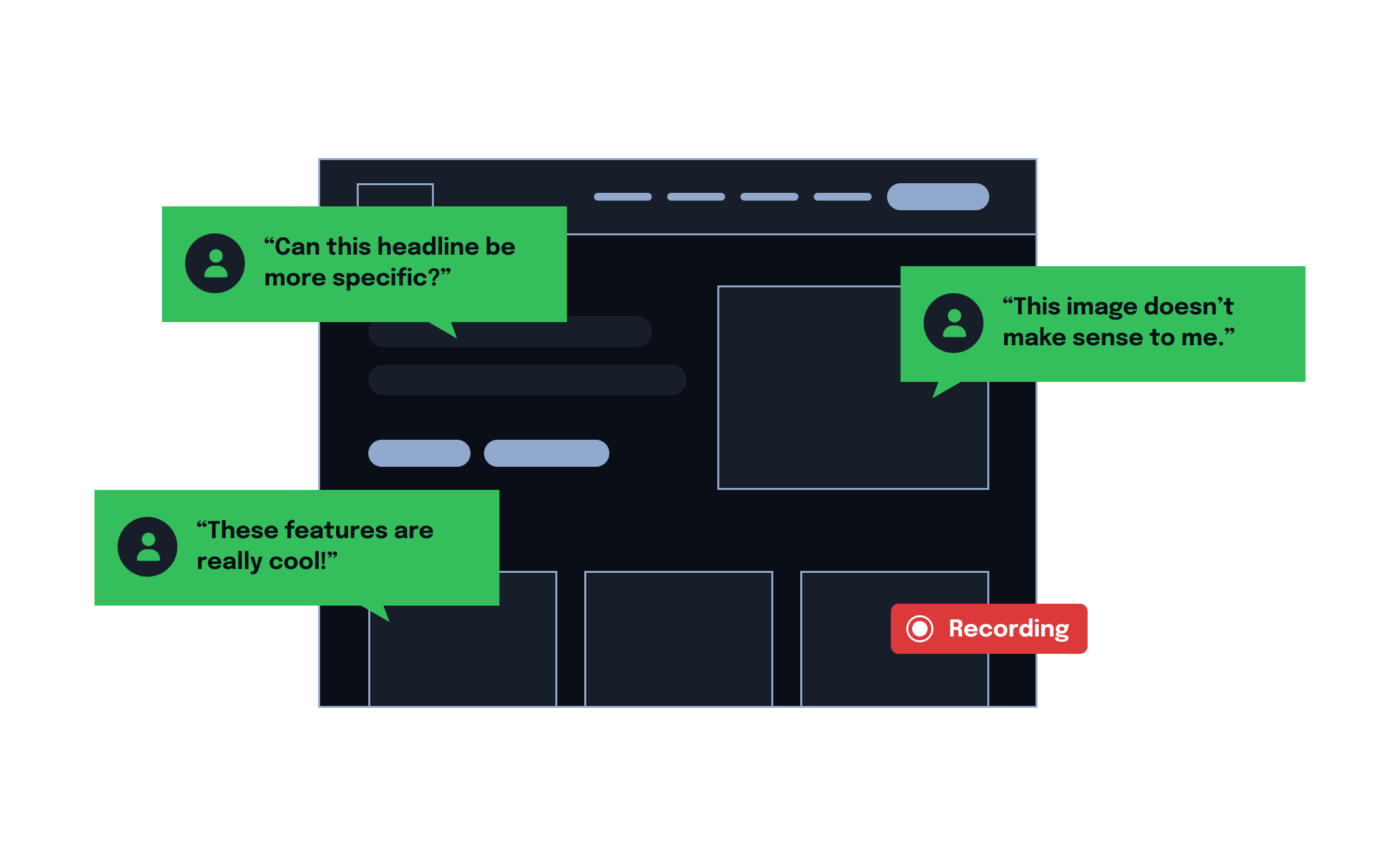 “Can this headline be more specific?”

“This image doesn’t make sense to me.”

“These features are really cool!”

Recording