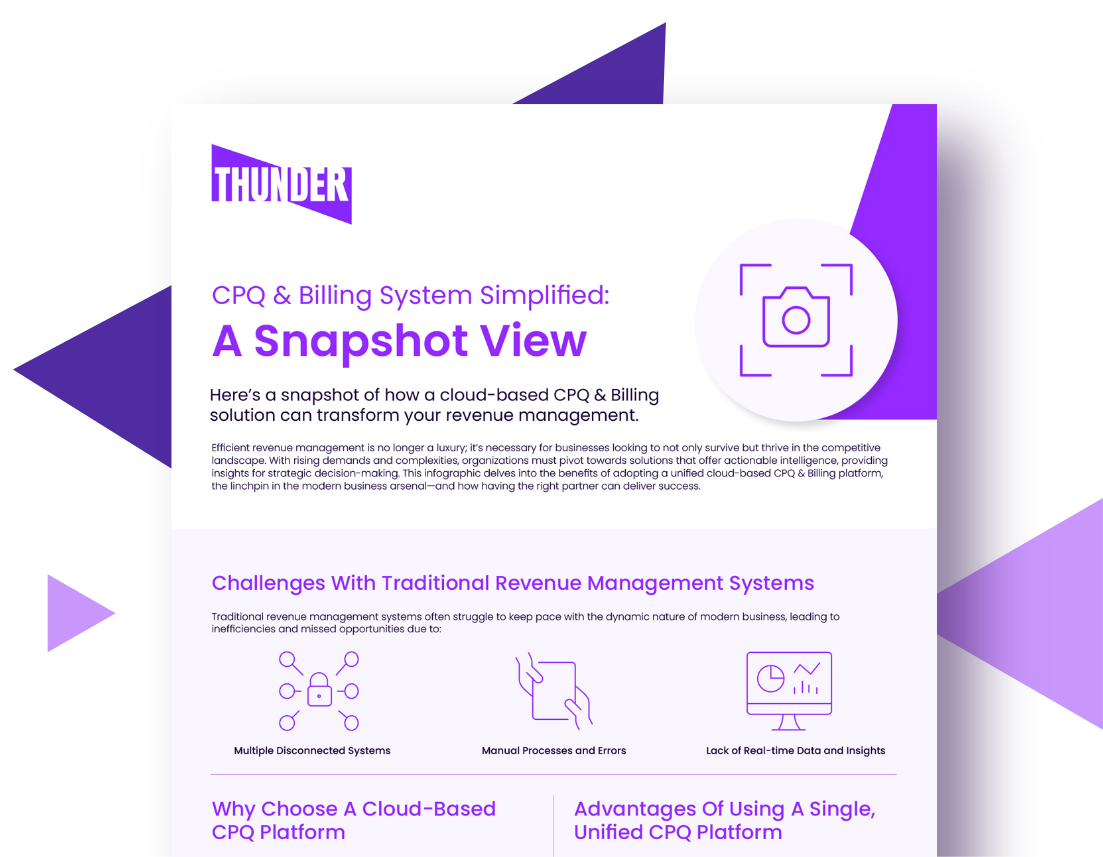 THUNDER

CPQ & Billing System Simplified:
A Snapshot View

Here's a snapshot of how a cloud-based CPQ & Billing solution can transform your revenue management.

Efficient revenue management is no longer a luxury; it's necessary for businesses looking to not only survive but thrive in the competitive landscape. With rising demands and complexities, organizations must pivot towards solutions that offer actionable intelligence, providing insights for strategic decision-making. This infographic delves into the benefits of adopting a unified cloud-based CPQ & Billing platform, the linchpin in the modern business arsenal—and how having the right partner can deliver success.

Challenges With Traditional Revenue Management Systems

Traditional revenue management systems often struggle to keep pace with the dynamic nature of modern business, leading to inefficiencies and missed opportunities due to:

Multiple Disconnected Systems

Manual Processes and Errors

Lack of Real-time Data and Insights

Why Choose A Cloud-Based CPQ Platform

Advantages Of Using A Single, Unified CPQ Platform