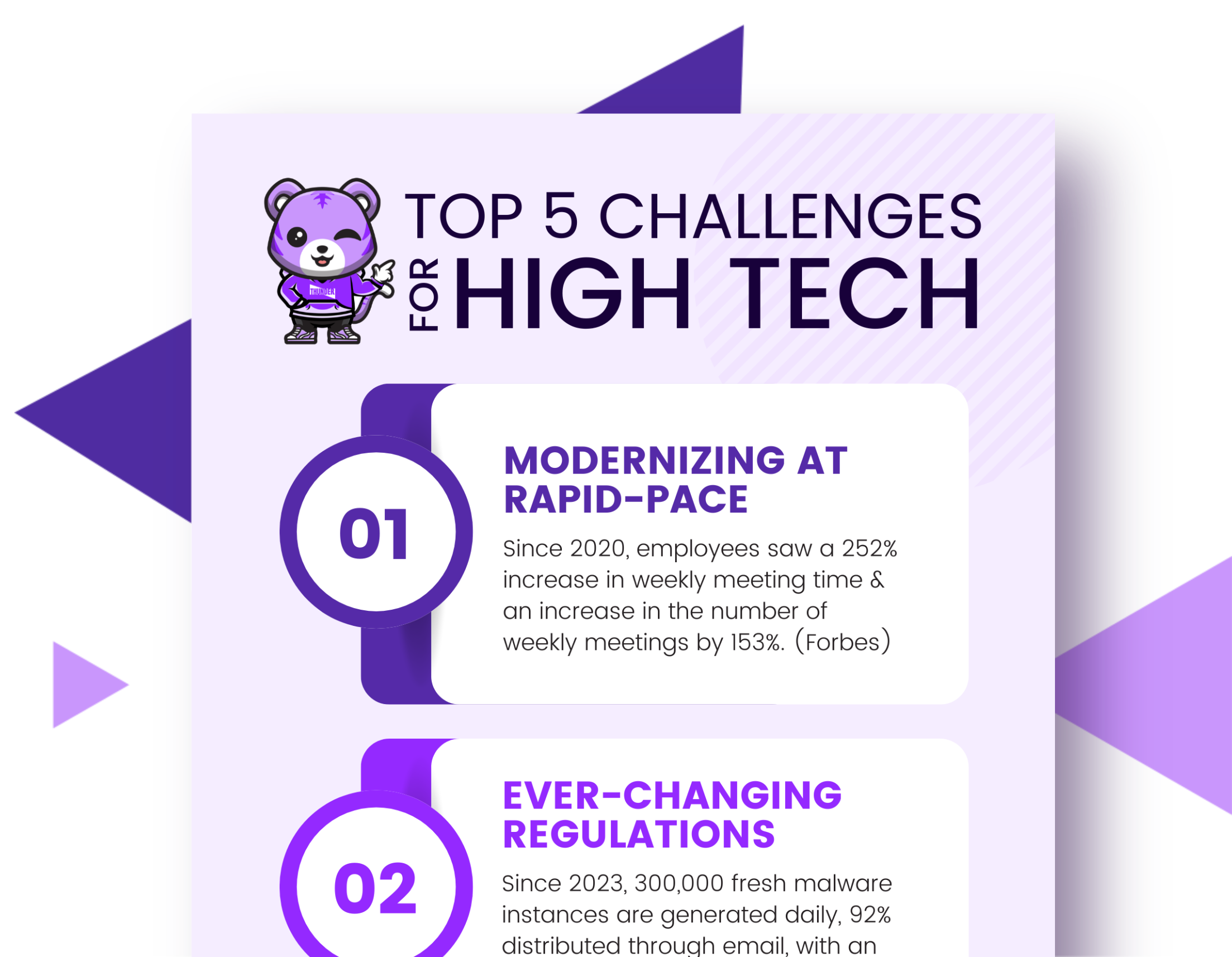 THUNDER

TOP 5 CHALLENGES FOR HIGH TECH

01

MODERNIZING AT RAPID-PACE

Since 2020, employees saw a 252% increase in weekly meeting time & an increase in the number of weekly meetings by 153%. (Forbes)

02

EVER-CHANGING REGULATIONS

Since 2023, 300,000 fresh malware instances are generated daily, 92% distributed through email, with an