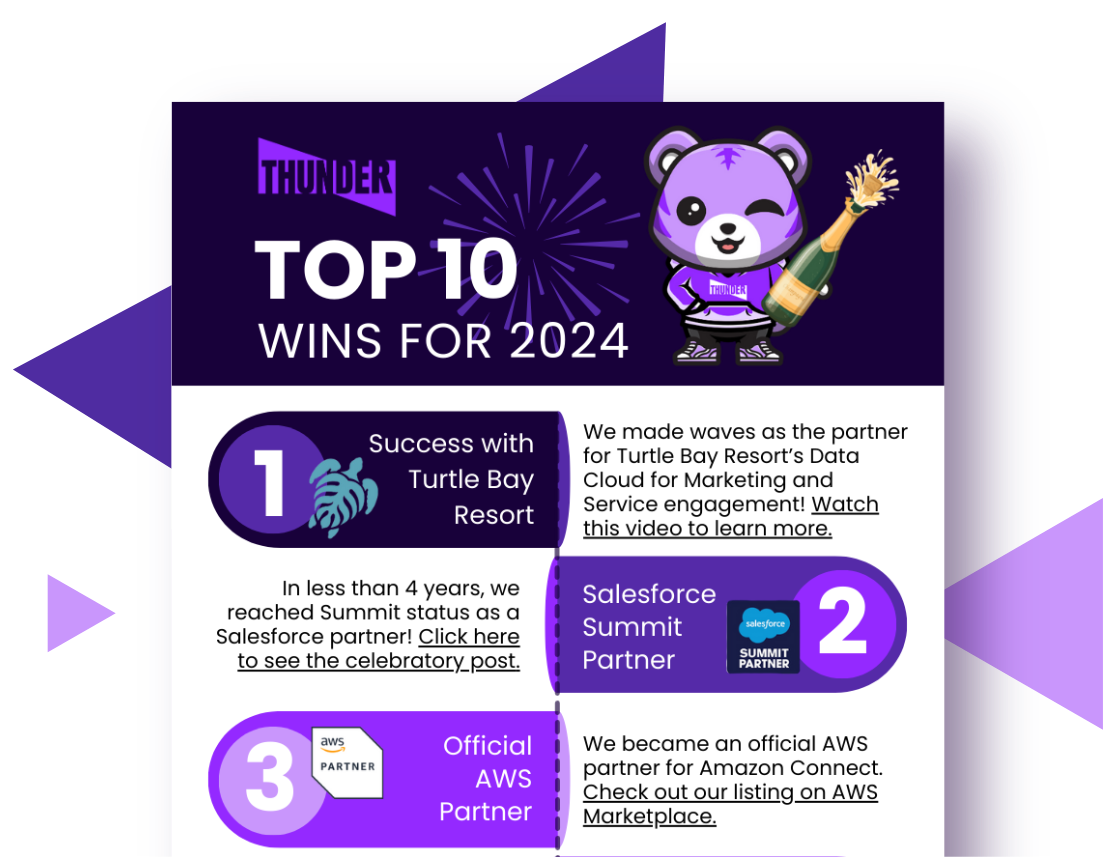 THUNDER

TOP 10
WINS FOR 2024

THUNDER

1
Success with Turtle Bay Resort

We made waves as the partner for Turtle Bay Resort's Data Cloud for Marketing and Service engagement! Watch this video to learn more.

In less than 4 years, we reached Summit status as a Salesforce partner! Click here to see the celebratory post.

Salesforce Summit Partner

salesforce
SUMMIT PARTNER

2

3

aws
PARTNER

Official AWS Partner

We became an official AWS partner for Amazon Connect. Check out our listing on AWS Marketplace.