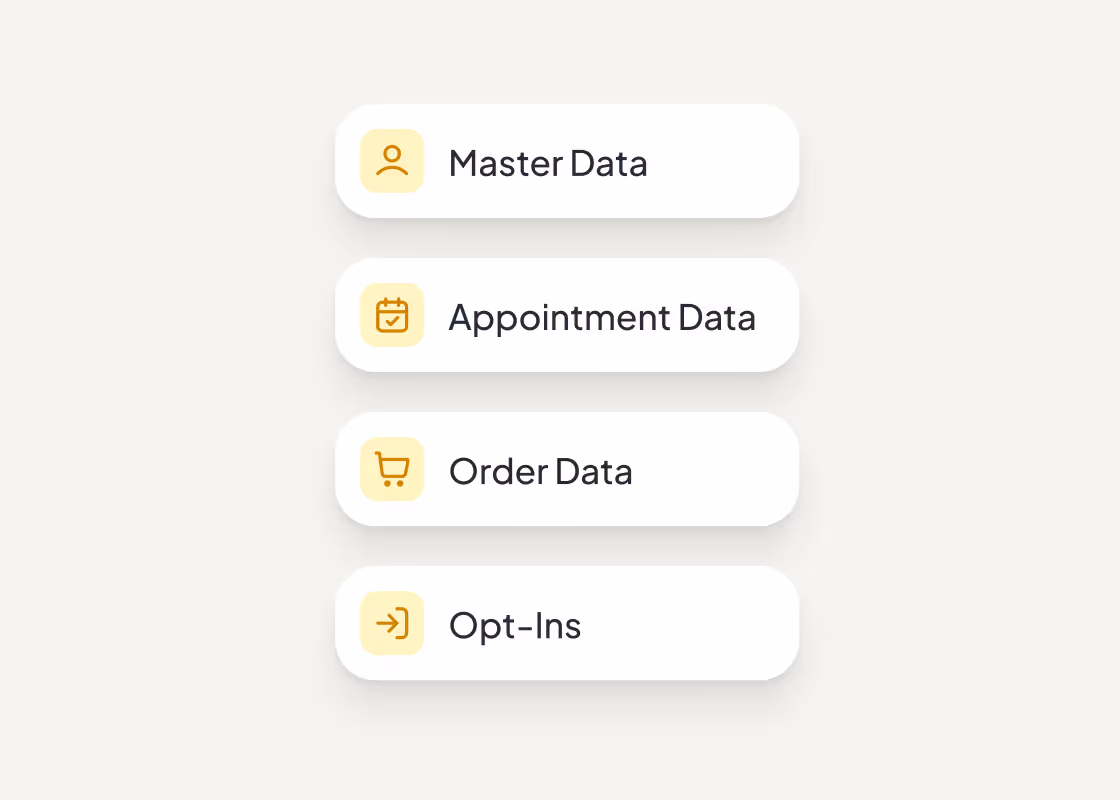 Master Data

Appointment Data

Order Data

Opt-Ins