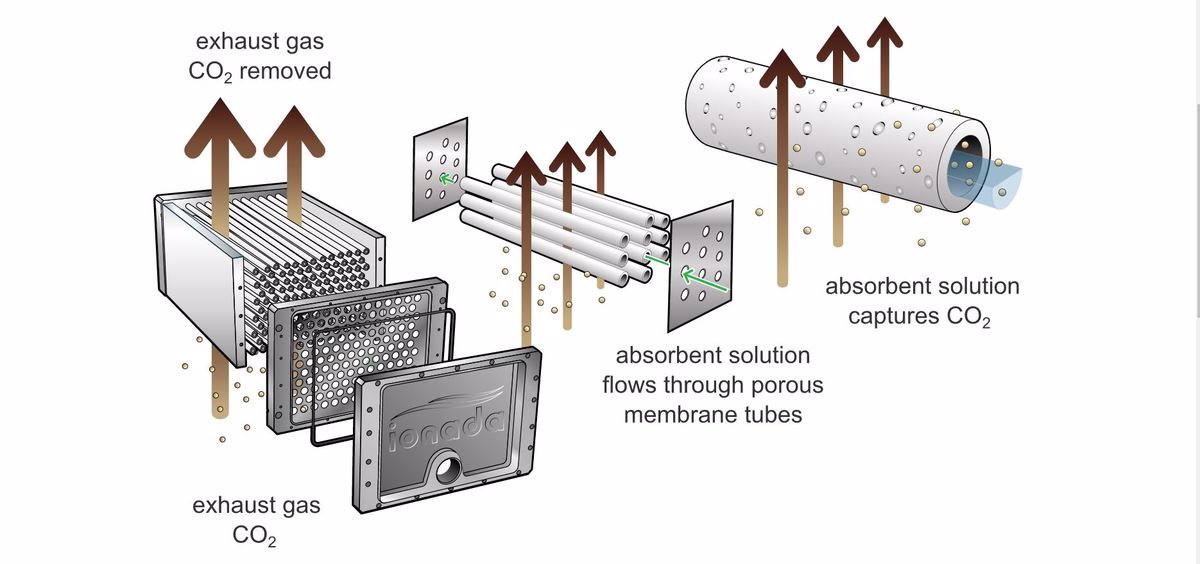 exhaust gas
$CO_2$ removed

ionada

exhaust gas
$CO_2$

absorbent solution flows through porous membrane tubes

absorbent solution captures $CO_2$