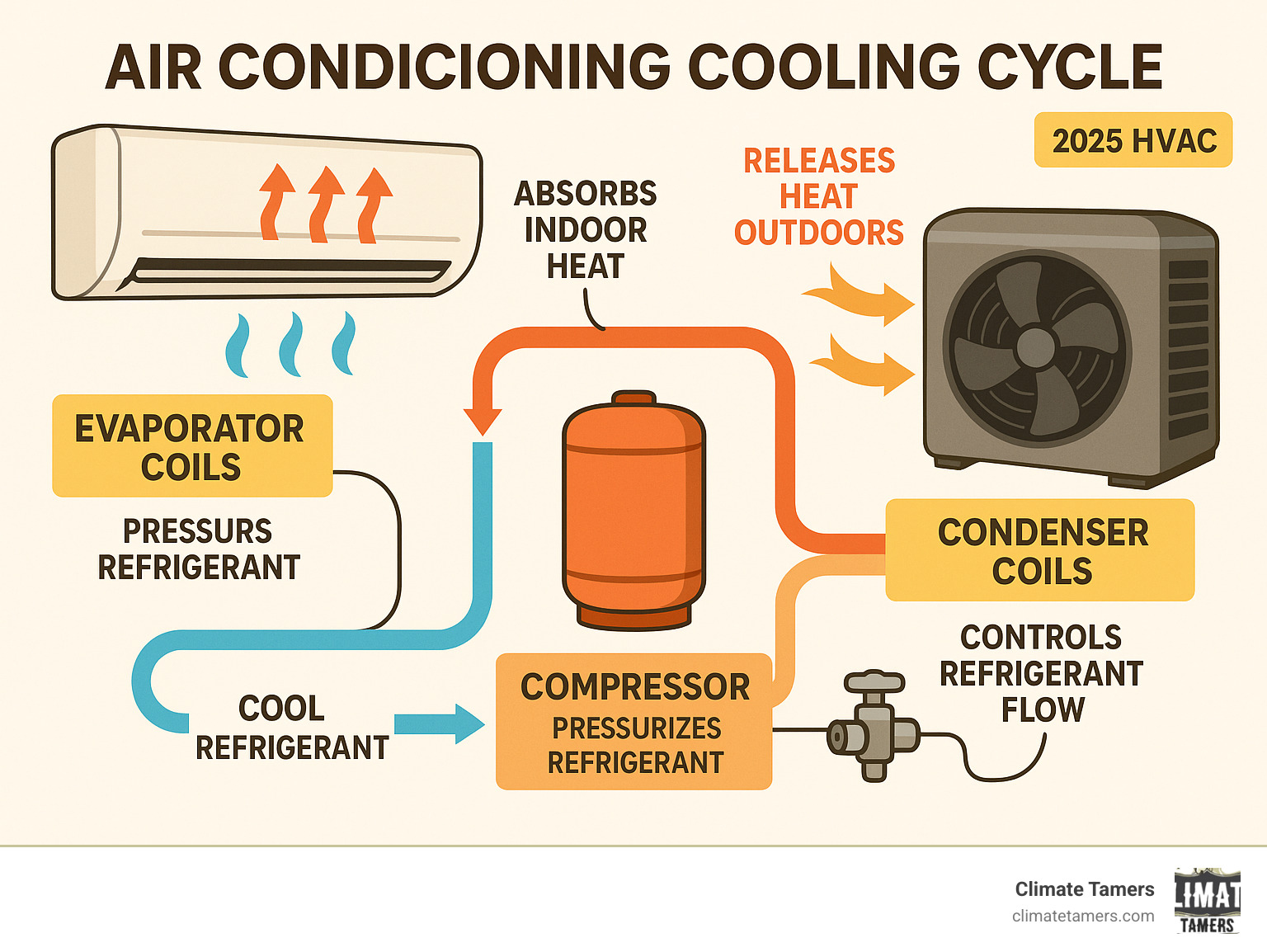 AIR CONDICIONING COOLING CYCLE

2025 HVAC

ABSORBS INDOOR HEAT

RELEASES HEAT OUTDOORS

EVAPORATOR COILS

PRESSURS REFRIGERANT

CONDENSER COILS

CONTROLS REFRIGERANT FLOW

COOL REFRIGERANT

COMPRESSOR
PRESSURIZES REFRIGERANT

Climate Tamers
climatetamers.com

LIMAT
TAMERS