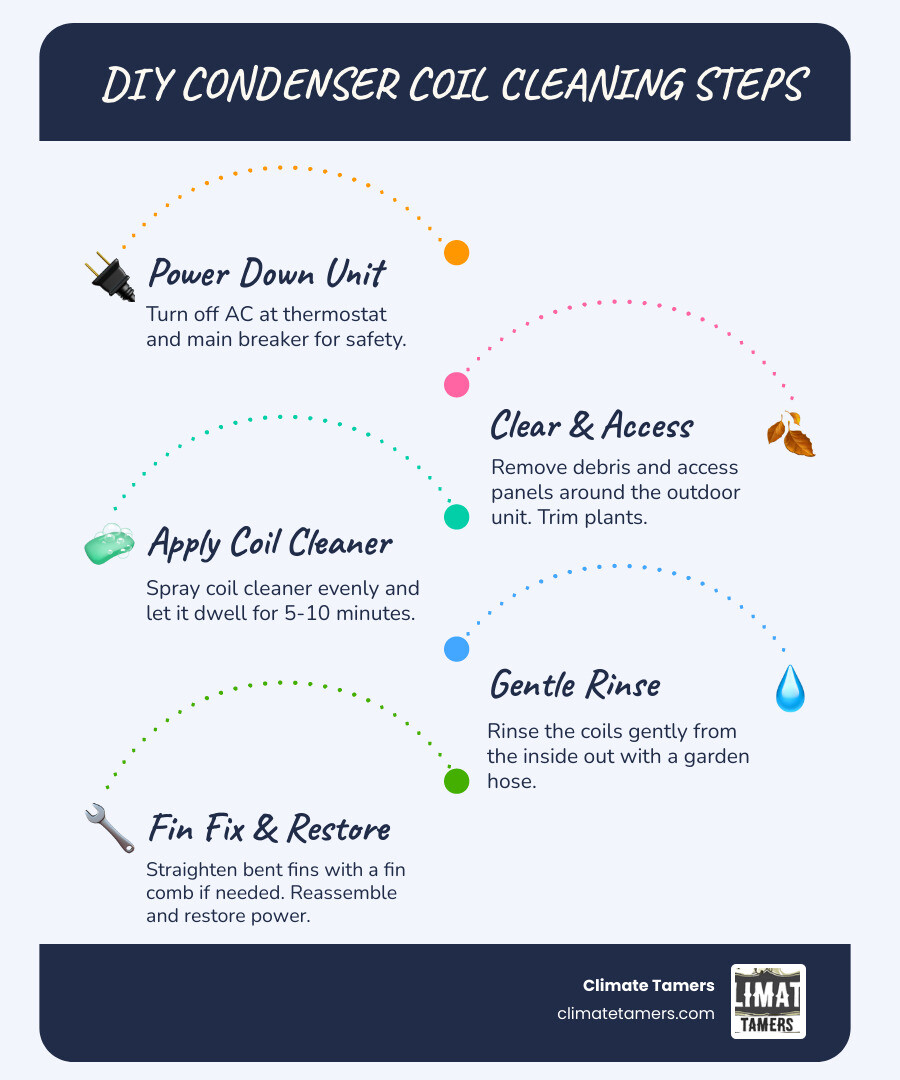 DIY CONDENSER COIL CLEANING STEPS

Power Down Unit
Turn off AC at thermostat and main breaker for safety.

Clear & Access
Remove debris and access panels around the outdoor unit. Trim plants.

Apply Coil Cleaner
Spray coil cleaner evenly and let it dwell for 5-10 minutes.

Gentle Rinse
Rinse the coils gently from the inside out with a garden hose.

Fin Fix & Restore
Straighten bent fins with a fin comb if needed. Reassemble and restore power.

Climate Tamers
climatetamers.com

LIMAT
TAMERS