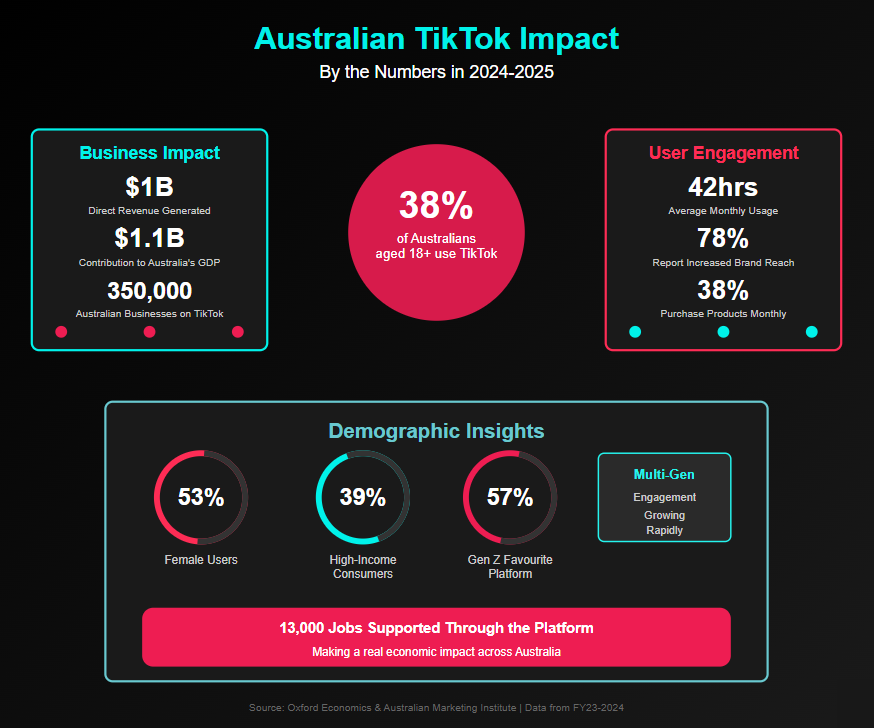 Australian TikTok Impact
By the Numbers in 2024-2025

Business Impact
$1B
Direct Revenue Generated
$1.1B
Contribution to Australia's GDP
350,000
Australian Businesses on TikTok

38%
of Australians aged 18+ use TikTok

User Engagement
42hrs
Average Monthly Usage
78%
Report Increased Brand Reach
38%
Purchase Products Monthly

Demographic Insights
53%
Female Users
39%
High-Income Consumers
57%
Gen Z Favourite Platform
Multi-Gen
Engagement Growing Rapidly

13,000 Jobs Supported Through the Platform
Making a real economic impact across Australia

Source: Oxford Economics & Australian Marketing Institute | Data from FY23-2024