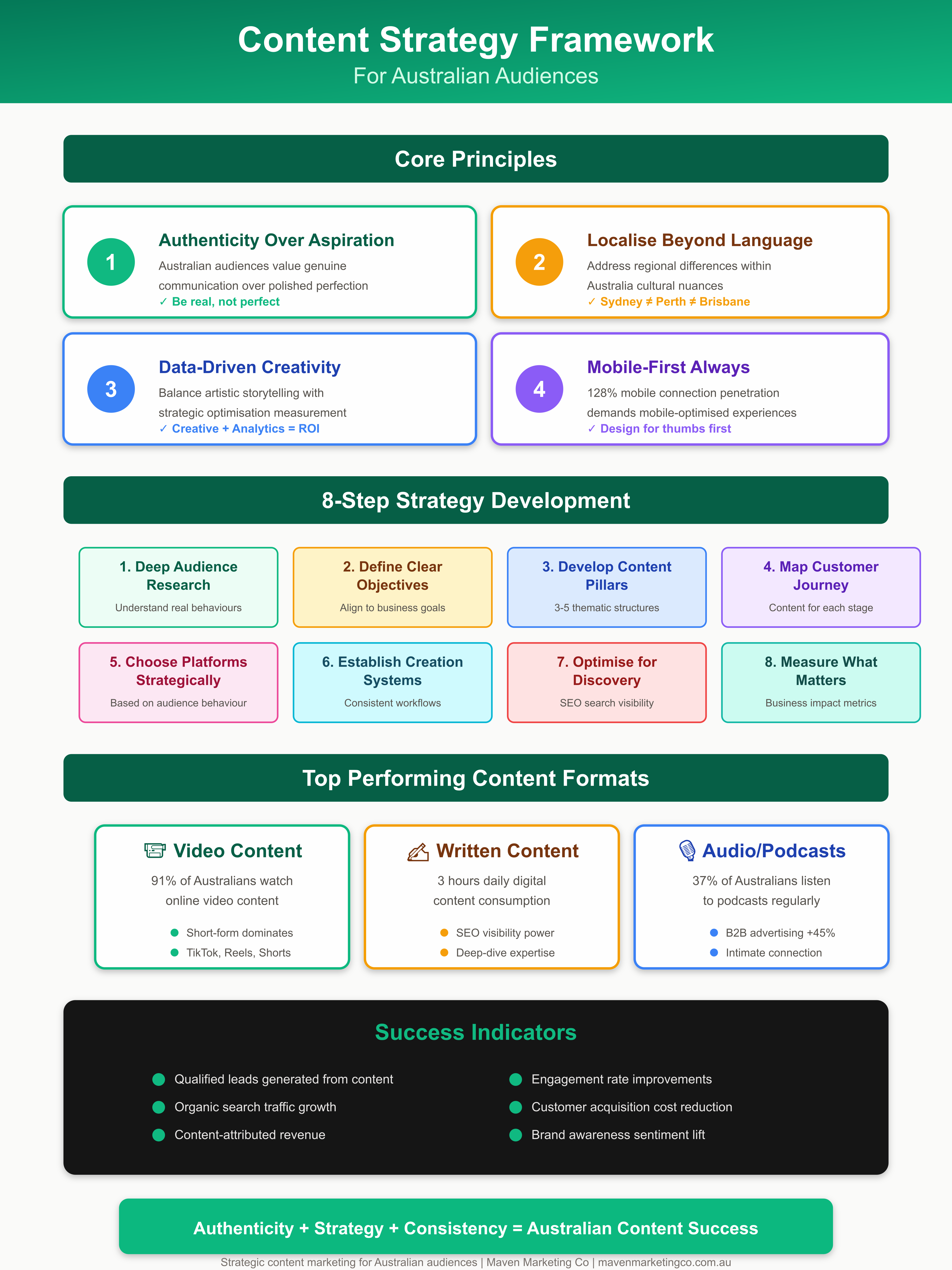 Content Strategy Framework
For Australian Audiences

Core Principles

1
Authenticity Over Aspiration
Australian audiences value genuine communication over polished perfection
✓ Be real, not perfect

2
Localise Beyond Language
Address regional differences within Australia cultural nuances
✓ Sydney ≠ Perth ≠ Brisbane

3
Data-Driven Creativity
Balance artistic storytelling with strategic optimisation measurement
✓ Creative + Analytics = ROI

4
Mobile-First Always
128% mobile connection penetration demands mobile-optimised experiences
✓ Design for thumbs first

8-Step Strategy Development

1. Deep Audience Research
Understand real behaviours

2. Define Clear Objectives
Align to business goals

3. Develop Content Pillars
3-5 thematic structures

4. Map Customer Journey
Content for each stage

5. Choose Platforms Strategically
Based on audience behaviour

6. Establish Creation Systems
Consistent workflows

7. Optimise for Discovery
SEO search visibility

8. Measure What Matters
Business impact metrics

Top Performing Content Formats

Video Content
91% of Australians watch online video content
Short-form dominates
TikTok, Reels, Shorts

Written Content
3 hours daily digital content consumption
SEO visibility power
Deep-dive expertise

Audio/Podcasts
37% of Australians listen to podcasts regularly
B2B advertising +45%
Intimate connection

Success Indicators

Qualified leads generated from content
Organic search traffic growth
Content-attributed revenue
Engagement rate improvements
Customer acquisition cost reduction
Brand awareness sentiment lift

Authenticity + Strategy + Consistency = Australian Content Success

Strategic content marketing for Australian audiences | Maven Marketing Co | mavenmarketingco.com.au