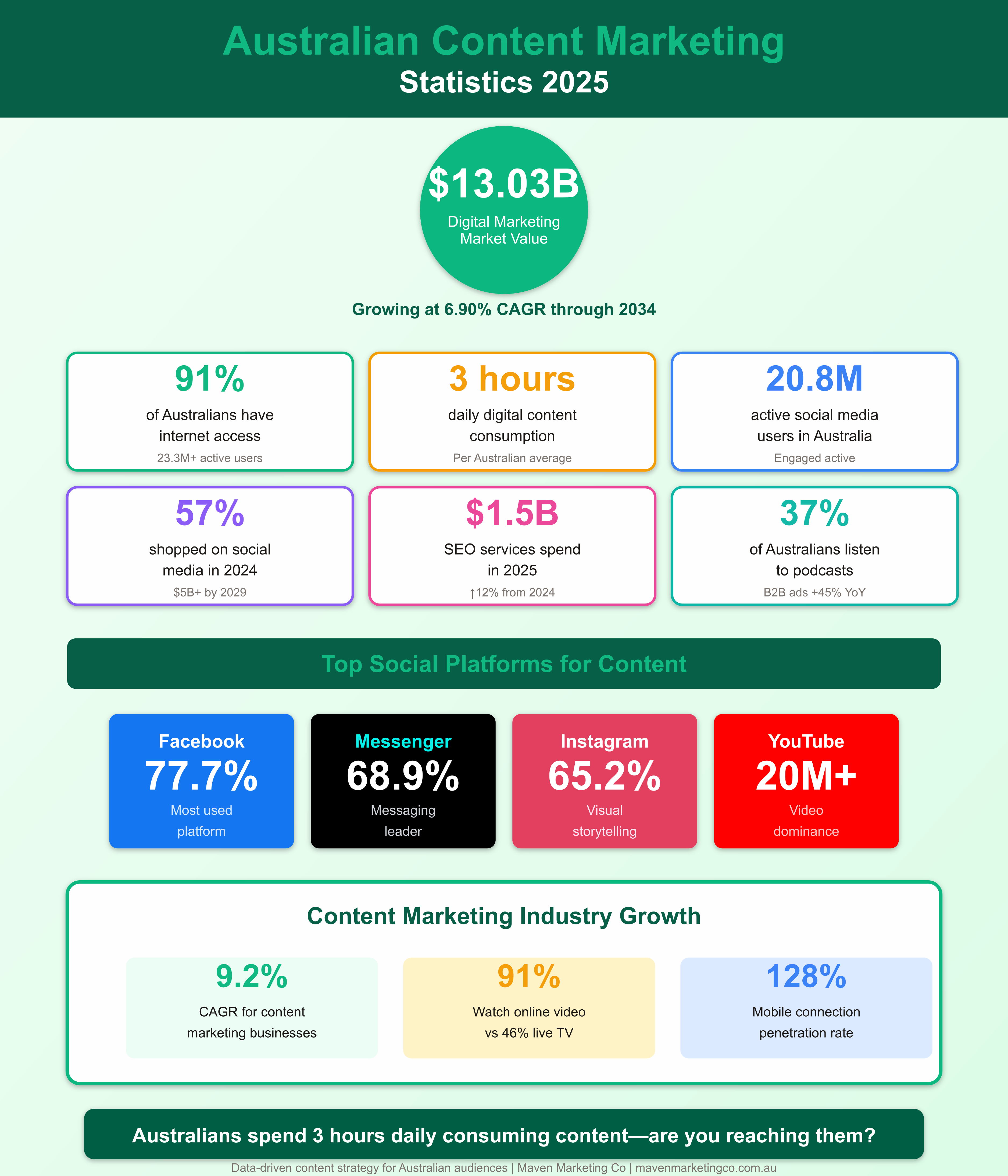 Australian Content Marketing
Statistics 2025

$13.03B
Digital Marketing Market Value

Growing at 6.90% CAGR through 2034

91%
of Australians have internet access
23.3M+ active users

3 hours
daily digital content consumption
Per Australian average

20.8M
active social media users in Australia
Engaged active

57%
shopped on social media in 2024
$5B+ by 2029

$1.5B
SEO services spend in 2025
↑12% from 2024

37%
of Australians listen to podcasts
B2B ads +45% YoY

Top Social Platforms for Content

Facebook
77.7%
Most used platform

Messenger
68.9%
Messaging leader

Instagram
65.2%
Visual storytelling

YouTube
20M+
Video dominance

Content Marketing Industry Growth

9.2%
CAGR for content marketing businesses

91%
Watch online video vs 46% live TV

128%
Mobile connection penetration rate

Australians spend 3 hours daily consuming content—are you reaching them?

Data-driven content strategy for Australian audiences | Maven Marketing Co | mavenmarketingco.com.au