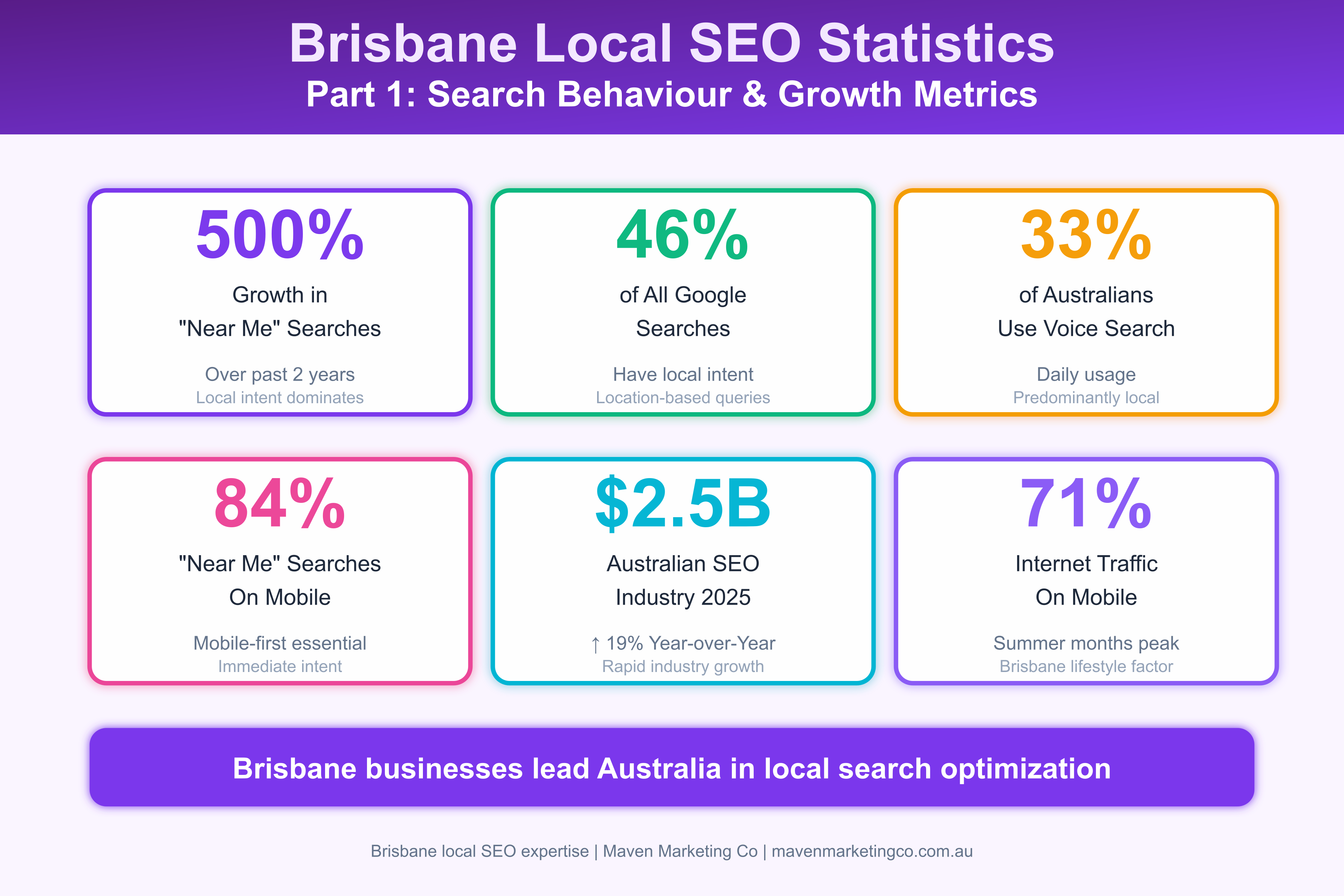 Brisbane Local SEO Statistics
Part 1: Search Behaviour & Growth Metrics

500%
Growth in "Near Me" Searches
Over past 2 years
Local intent dominates

46%
of All Google Searches
Have local intent
Location-based queries

33%
of Australians Use Voice Search
Daily usage
Predominantly local

84%
"Near Me" Searches On Mobile
Mobile-first essential
Immediate intent

$2.5B
Australian SEO Industry 2025
↑ 19% Year-over-Year
Rapid industry growth

71%
Internet Traffic On Mobile
Summer months peak
Brisbane lifestyle factor

Brisbane businesses lead Australia in local search optimization

Brisbane local SEO expertise | Maven Marketing Co | mavenmarketingco.com.au