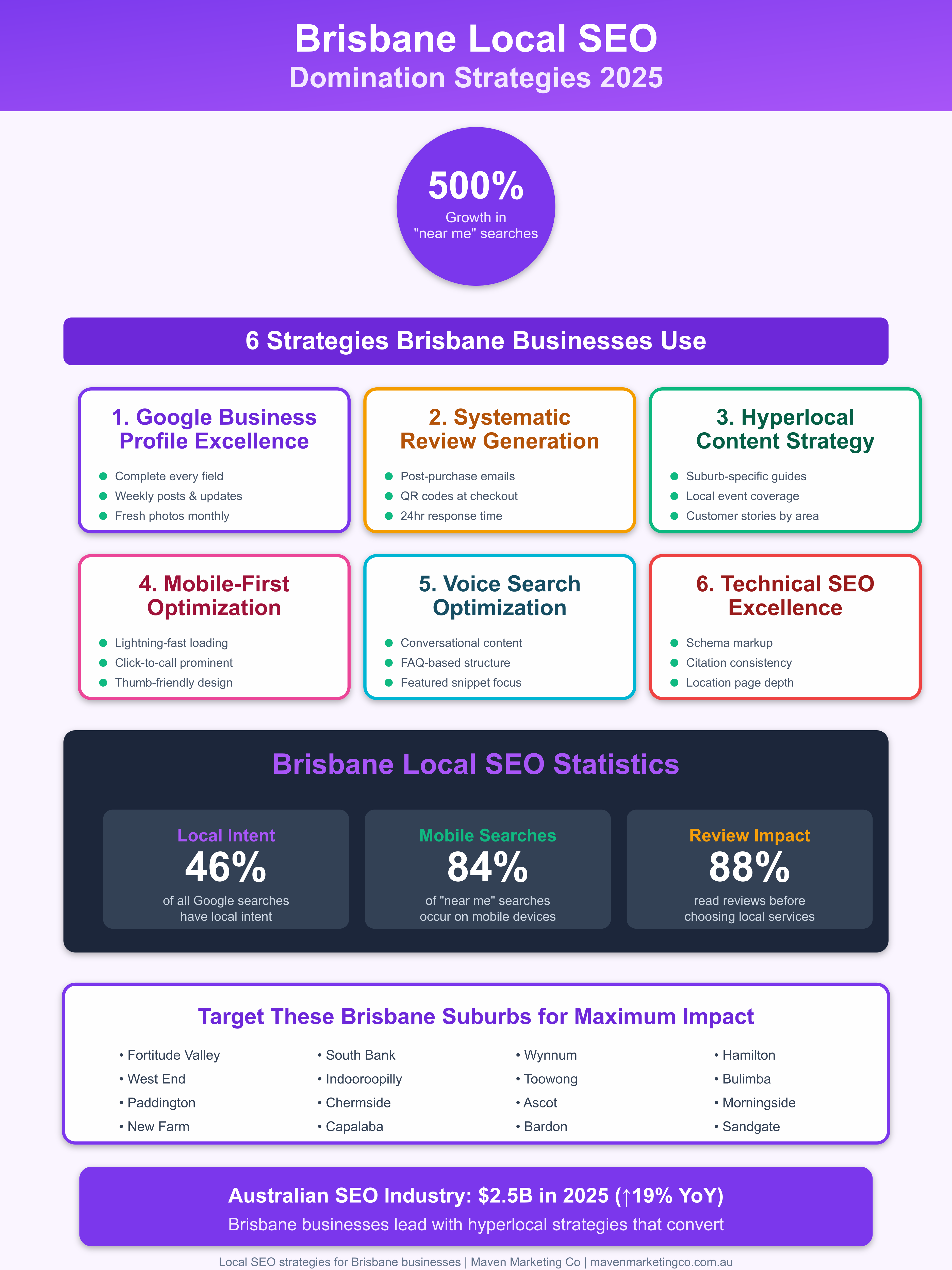 Brisbane Local SEO
Domination Strategies 2025

500%
Growth in "near me" searches

6 Strategies Brisbane Businesses Use

1. Google Business Profile Excellence
- Complete every field
- Weekly posts & updates
- Fresh photos monthly

2. Systematic Review Generation
- Post-purchase emails
- QR codes at checkout
- 24hr response time

3. Hyperlocal Content Strategy
- Suburb-specific guides
- Local event coverage
- Customer stories by area

4. Mobile-First Optimization
- Lightning-fast loading
- Click-to-call prominent
- Thumb-friendly design

5. Voice Search Optimization
- Conversational content
- FAQ-based structure
- Featured snippet focus

6. Technical SEO Excellence
- Schema markup
- Citation consistency
- Location page depth

Brisbane Local SEO Statistics

Local Intent
46%
of all Google searches have local intent

Mobile Searches
84%
of "near me" searches occur on mobile devices

Review Impact
88%
read reviews before choosing local services

Target These Brisbane Suburbs for Maximum Impact

• Fortitude Valley
• West End
• Paddington
• New Farm

• South Bank
• Indooroopilly
• Chermside
• Capalaba

• Wynnum
• Toowong
• Ascot
• Bardon

• Hamilton
• Bulimba
• Morningside
• Sandgate

Australian SEO Industry: $2.5B in 2025 (↑19% YoY)
Brisbane businesses lead with hyperlocal strategies that convert

Local SEO strategies for Brisbane businesses | Maven Marketing Co | mavenmarketingco.com.au