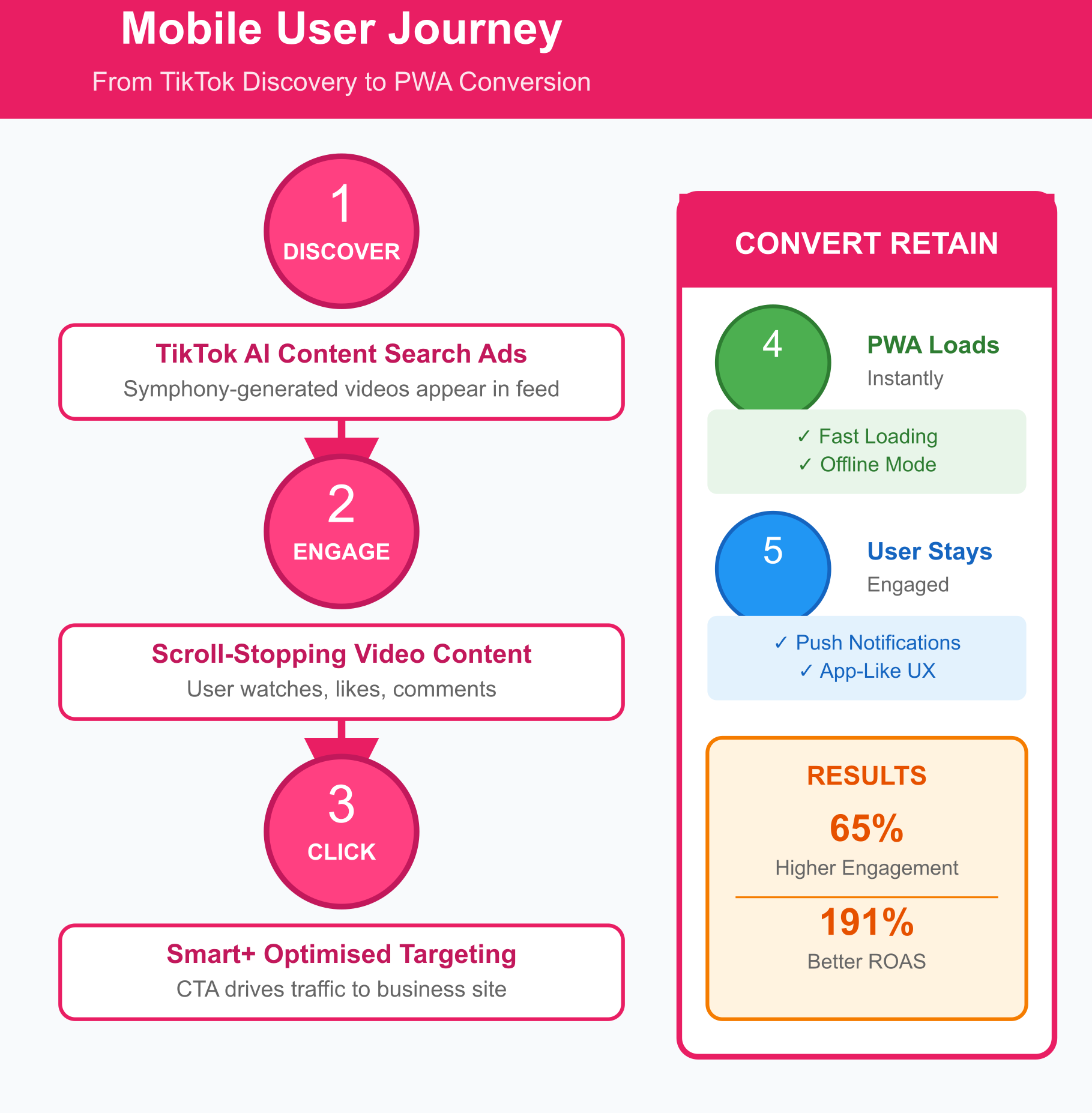 Mobile User Journey
From TikTok Discovery to PWA Conversion

1
DISCOVER

TikTok AI Content Search Ads
Symphony-generated videos appear in feed

2
ENGAGE

Scroll-Stopping Video Content
User watches, likes, comments

3
CLICK

Smart+ Optimised Targeting
CTA drives traffic to business site

CONVERT RETAIN

4
PWA Loads
Instantly

✓ Fast Loading
✓ Offline Mode

5
User Stays
Engaged

✓ Push Notifications
✓ App-Like UX

RESULTS
65%
Higher Engagement
191%
Better ROAS