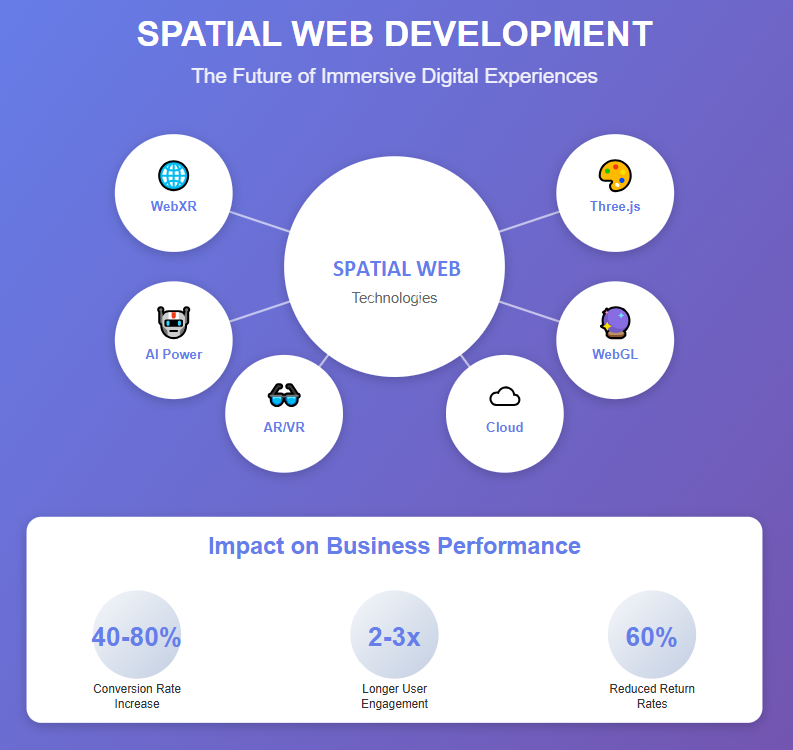 SPATIAL WEB DEVELOPMENT

The Future of Immersive Digital Experiences

WebXR

Three.js

SPATIAL WEB

Technologies

AI Power

WebGL

AR/VR

Cloud

Impact on Business Performance

40-80%

Conversion Rate Increase

2-3x

Longer User Engagement

60%

Reduced Return Rates