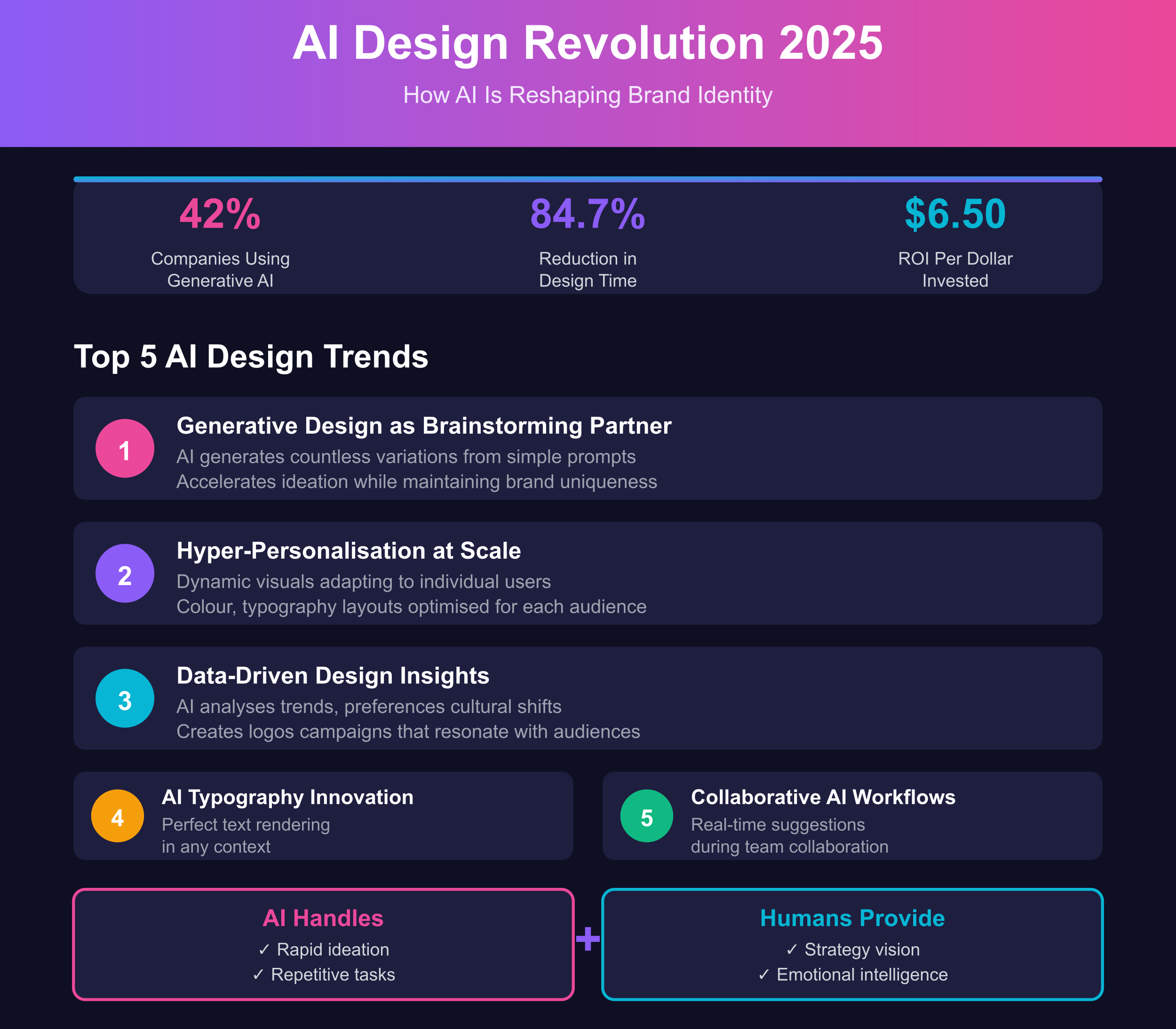 AI Design Revolution 2025

How AI Is Reshaping Brand Identity

42%
Companies Using Generative AI

84.7%
Reduction in Design Time

$6.50
ROI Per Dollar Invested

Top 5 AI Design Trends

1
Generative Design as Brainstorming Partner
AI generates countless variations from simple prompts
Accelerates ideation while maintaining brand uniqueness

2
Hyper-Personalisation at Scale
Dynamic visuals adapting to individual users
Colour, typography layouts optimised for each audience

3
Data-Driven Design Insights
AI analyses trends, preferences cultural shifts
Creates logos campaigns that resonate with audiences

4
AI Typography Innovation
Perfect text rendering in any context

5
Collaborative AI Workflows
Real-time suggestions during team collaboration

AI Handles
✓ Rapid ideation
✓ Repetitive tasks

+

Humans Provide
✓ Strategy vision
✓ Emotional intelligence