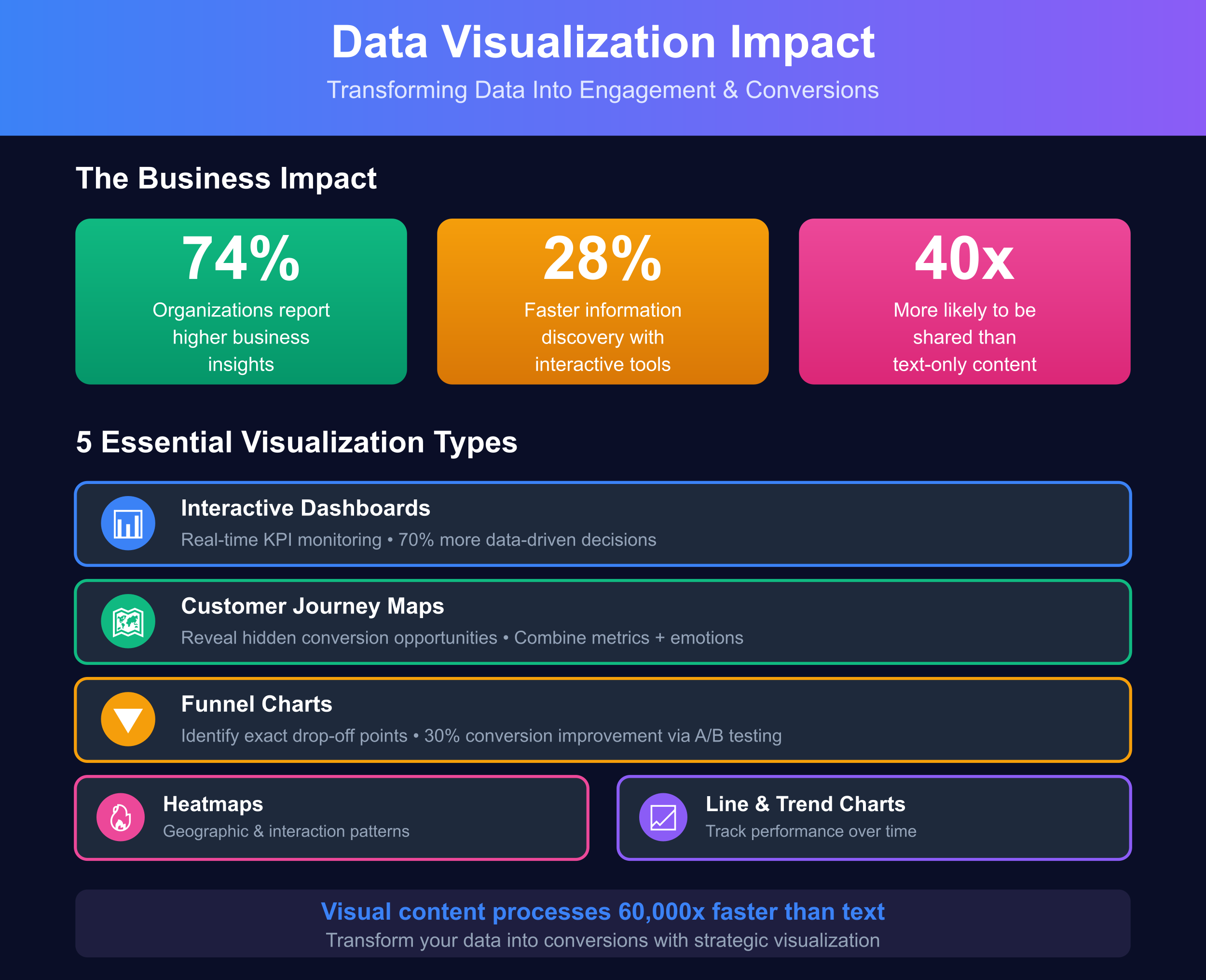 Data Visualization Impact

Transforming Data Into Engagement & Conversions

The Business Impact

74%
Organizations report higher business insights

28%
Faster information discovery with interactive tools

40x
More likely to be shared than text-only content

5 Essential Visualization Types

Interactive Dashboards
Real-time KPI monitoring • 70% more data-driven decisions

Customer Journey Maps
Reveal hidden conversion opportunities • Combine metrics + emotions

Funnel Charts
Identify exact drop-off points • 30% conversion improvement via A/B testing

Heatmaps
Geographic & interaction patterns

Line & Trend Charts
Track performance over time

Visual content processes 60,000x faster than text
Transform your data into conversions with strategic visualization