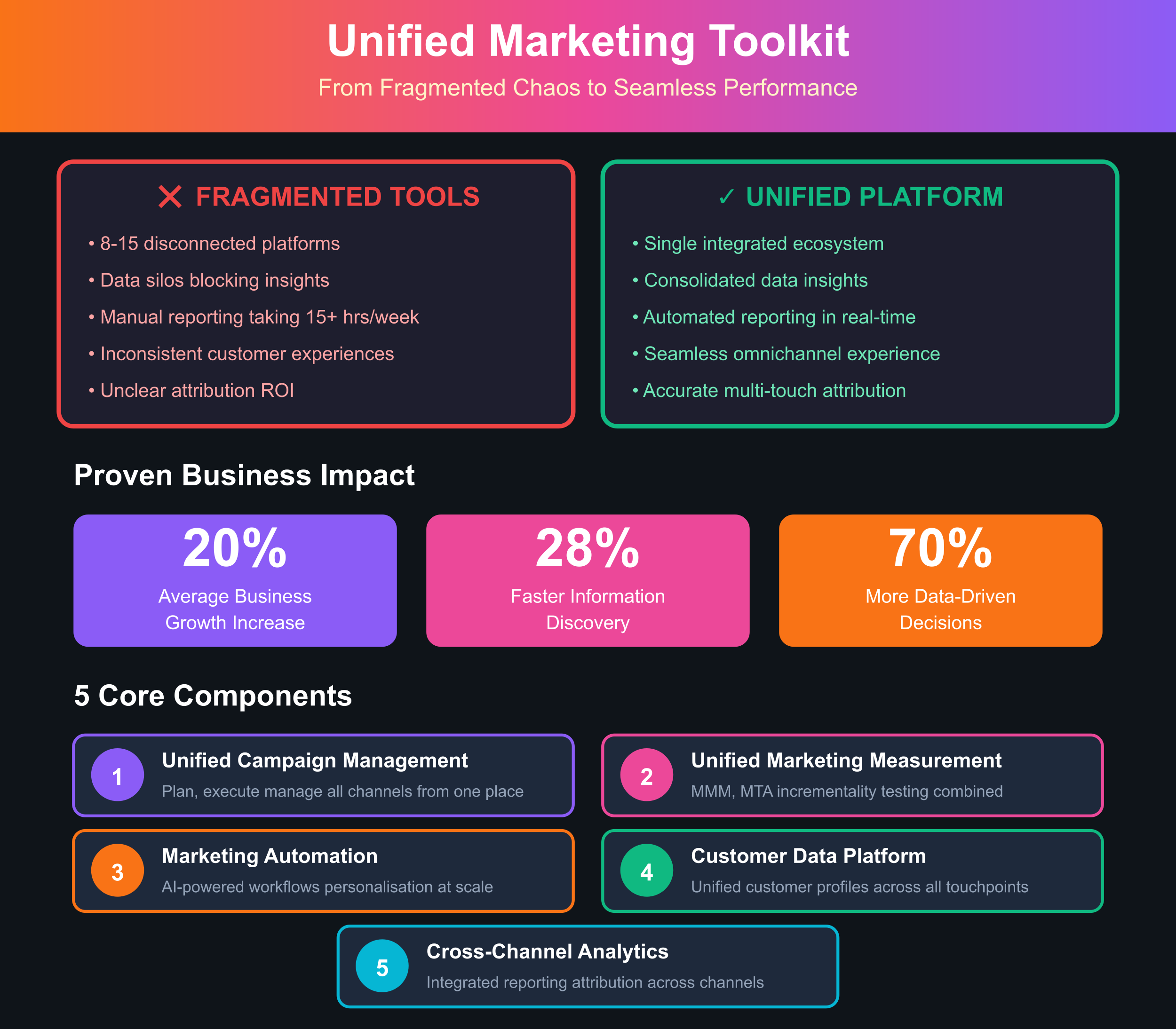 Unified Marketing Toolkit

From Fragmented Chaos to Seamless Performance

✕ FRAGMENTED TOOLS

• 8-15 disconnected platforms
• Data silos blocking insights
• Manual reporting taking 15+ hrs/week
• Inconsistent customer experiences
• Unclear attribution ROI

✓ UNIFIED PLATFORM

• Single integrated ecosystem
• Consolidated data insights
• Automated reporting in real-time
• Seamless omnichannel experience
• Accurate multi-touch attribution

Proven Business Impact

20%
Average Business Growth Increase

28%
Faster Information Discovery

70%
More Data-Driven Decisions

5 Core Components

1
Unified Campaign Management
Plan, execute manage all channels from one place

2
Unified Marketing Measurement
MMM, MTA incrementality testing combined

3
Marketing Automation
AI-powered workflows personalisation at scale

4
Customer Data Platform
Unified customer profiles across all touchpoints

5
Cross-Channel Analytics
Integrated reporting attribution across channels