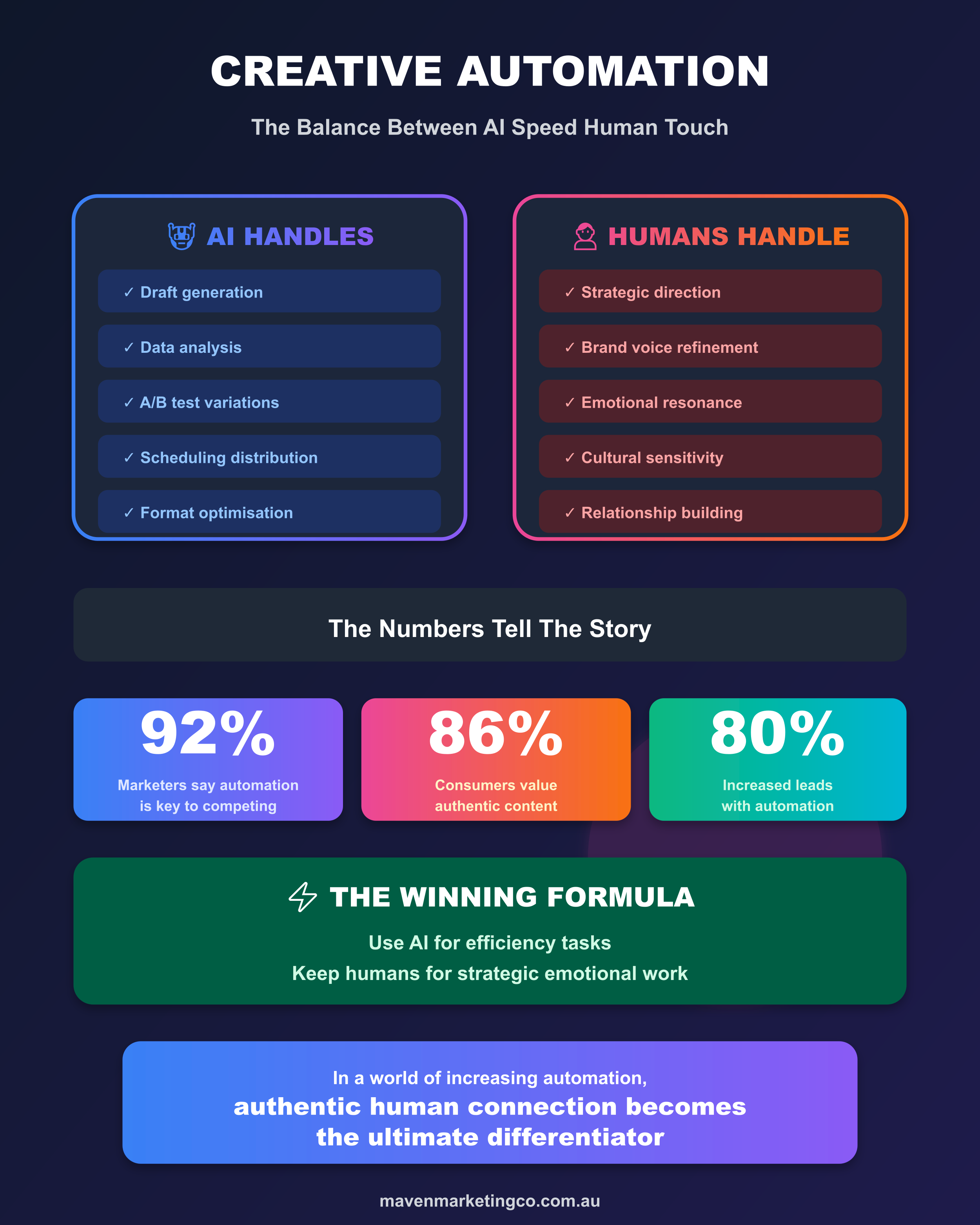 CREATIVE AUTOMATION

The Balance Between AI Speed Human Touch

AI HANDLES

✓ Draft generation

✓ Data analysis

✓ A/B test variations

✓ Scheduling distribution

✓ Format optimisation

HUMANS HANDLE

✓ Strategic direction

✓ Brand voice refinement

✓ Emotional resonance

✓ Cultural sensitivity

✓ Relationship building

The Numbers Tell The Story

92%
Marketers say automation is key to competing

86%
Consumers value authentic content

80%
Increased leads with automation

THE WINNING FORMULA

Use AI for efficiency tasks
Keep humans for strategic emotional work

In a world of increasing automation,
authentic human connection becomes the ultimate differentiator

mavenmarketingco.com.au