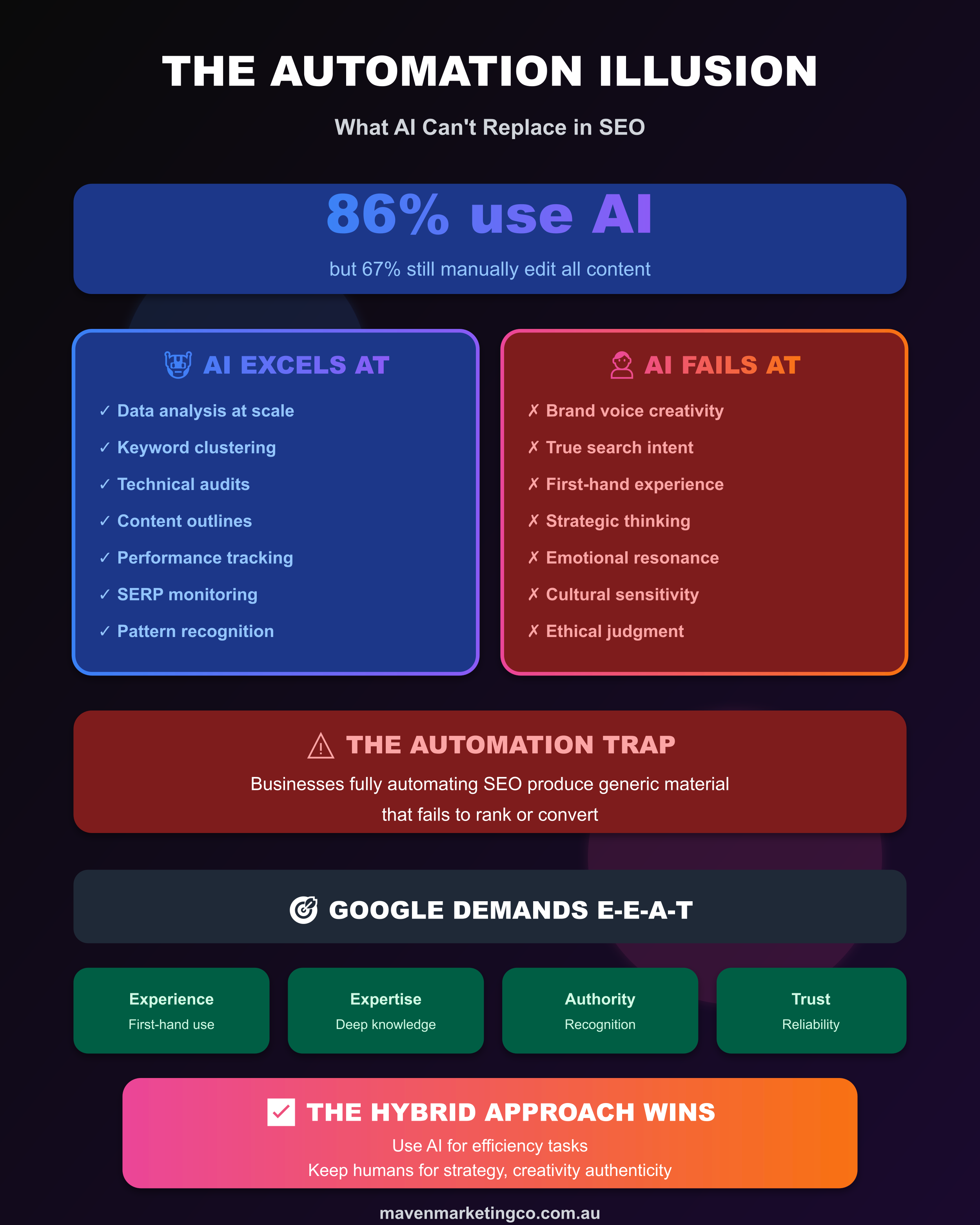 THE AUTOMATION ILLUSION

What AI Can't Replace in SEO

86% use AI

but 67% still manually edit all content

AI EXCELS AT

✓ Data analysis at scale
✓ Keyword clustering
✓ Technical audits
✓ Content outlines
✓ Performance tracking
✓ SERP monitoring
✓ Pattern recognition

AI FAILS AT

✗ Brand voice creativity
✗ True search intent
✗ First-hand experience
✗ Strategic thinking
✗ Emotional resonance
✗ Cultural sensitivity
✗ Ethical judgment

THE AUTOMATION TRAP

Businesses fully automating SEO produce generic material that fails to rank or convert

GOOGLE DEMANDS E-E-A-T

Experience
First-hand use

Expertise
Deep knowledge

Authority
Recognition

Trust
Reliability

THE HYBRID APPROACH WINS

Use AI for efficiency tasks
Keep humans for strategy, creativity authenticity

mavenmarketingco.com.au