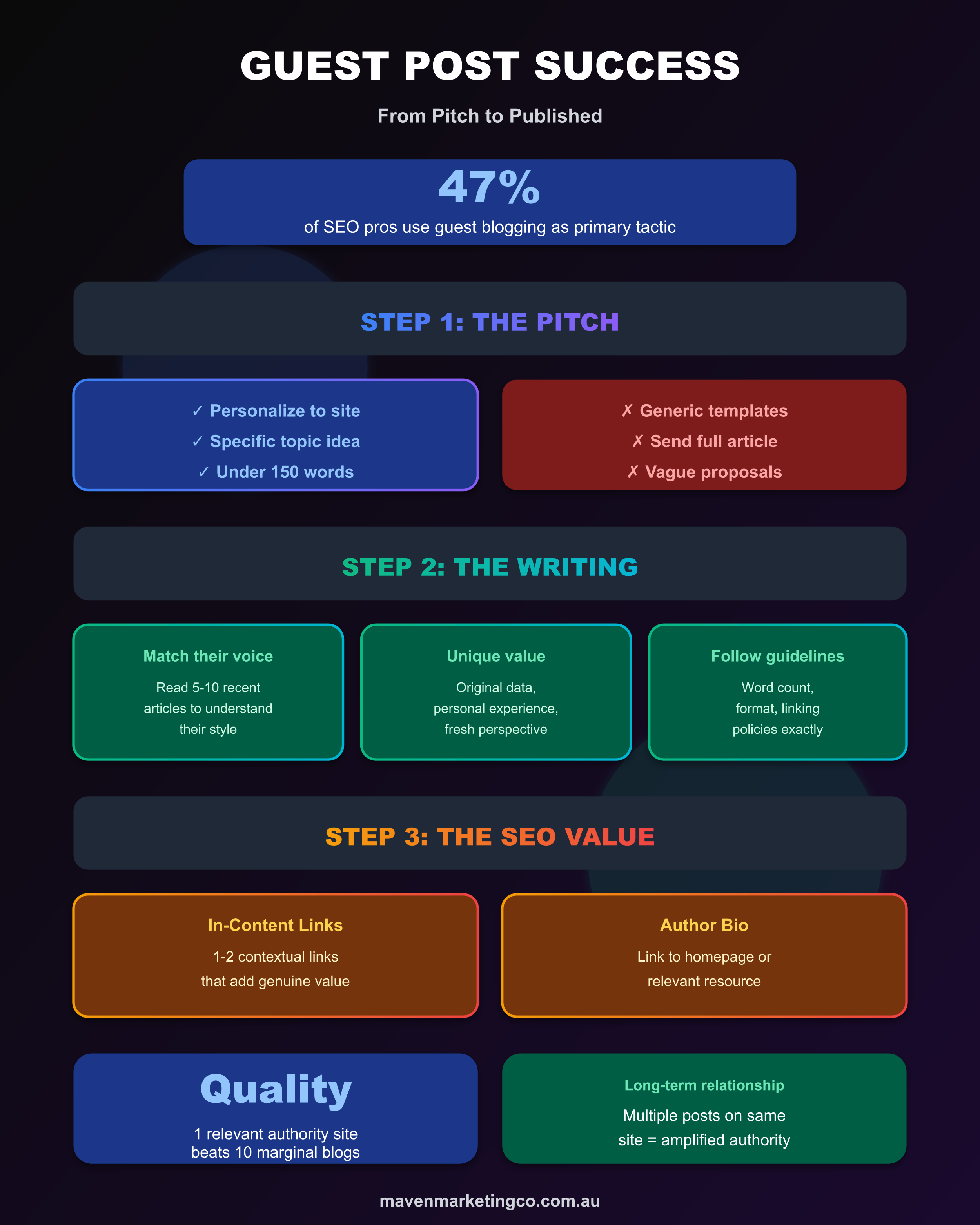 GUEST POST SUCCESS

From Pitch to Published

47%
of SEO pros use guest blogging as primary tactic

STEP 1: THE PITCH

✓ Personalize to site
✓ Specific topic idea
✓ Under 150 words

✗ Generic templates
✗ Send full article
✗ Vague proposals

STEP 2: THE WRITING

Match their voice
Read 5-10 recent articles to understand their style

Unique value
Original data, personal experience, fresh perspective

Follow guidelines
Word count, format, linking policies exactly

STEP 3: THE SEO VALUE

In-Content Links
1-2 contextual links that add genuine value

Author Bio
Link to homepage or relevant resource

Quality
1 relevant authority site beats 10 marginal blogs

Long-term relationship
Multiple posts on same site = amplified authority

mavenmarketingco.com.au