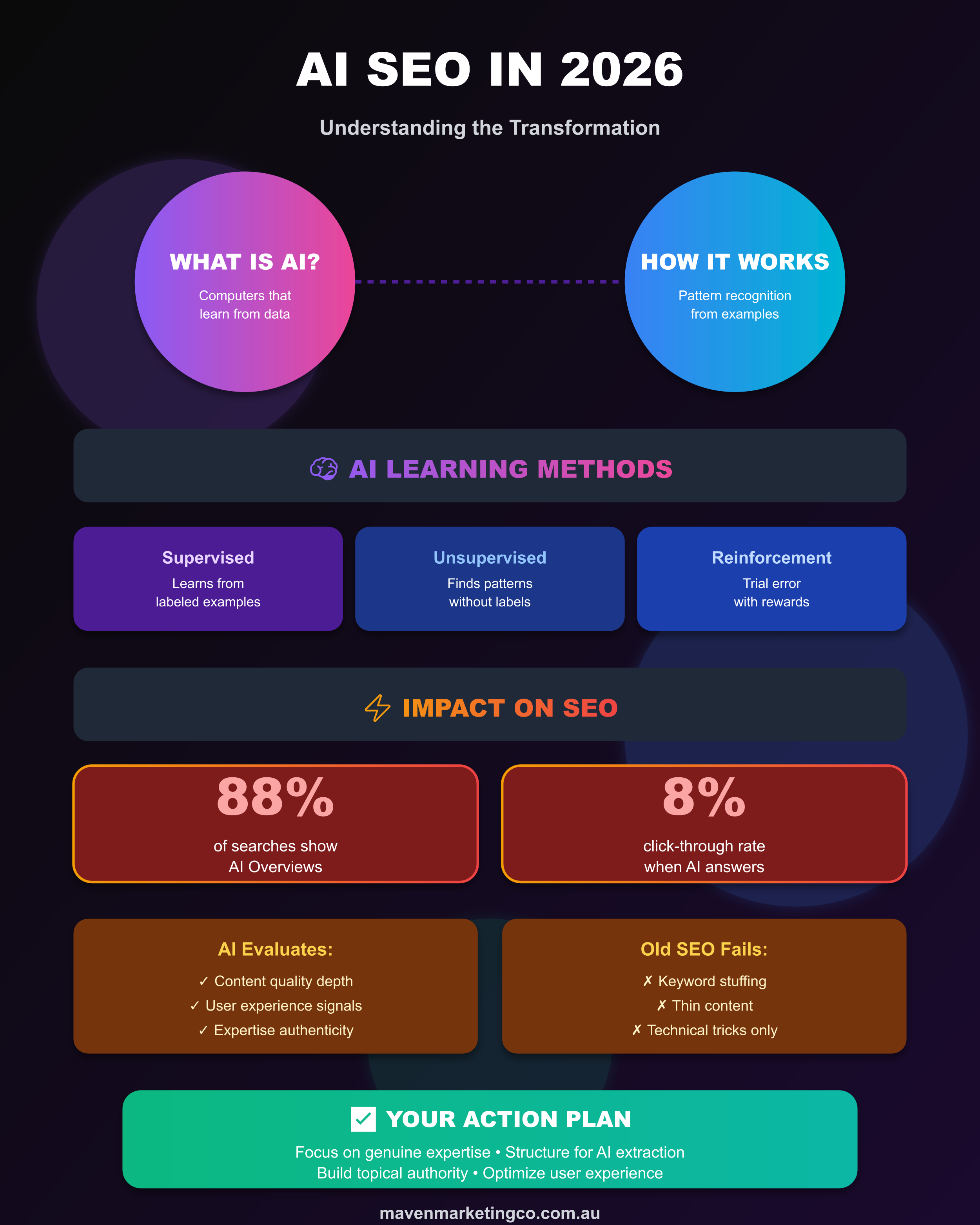 AI SEO IN 2026

Understanding the Transformation

WHAT IS AI?
Computers that learn from data

HOW IT WORKS
Pattern recognition from examples

AI LEARNING METHODS

Supervised
Learns from labeled examples

Unsupervised
Finds patterns without labels

Reinforcement
Trial error with rewards

IMPACT ON SEO

88%
of searches show AI Overviews

8%
click-through rate when AI answers

AI Evaluates:
✓ Content quality depth
✓ User experience signals
✓ Expertise authenticity

Old SEO Fails:
✗ Keyword stuffing
✗ Thin content
✗ Technical tricks only

YOUR ACTION PLAN
Focus on genuine expertise • Structure for AI extraction
Build topical authority • Optimize user experience

mavenmarketingco.com.au