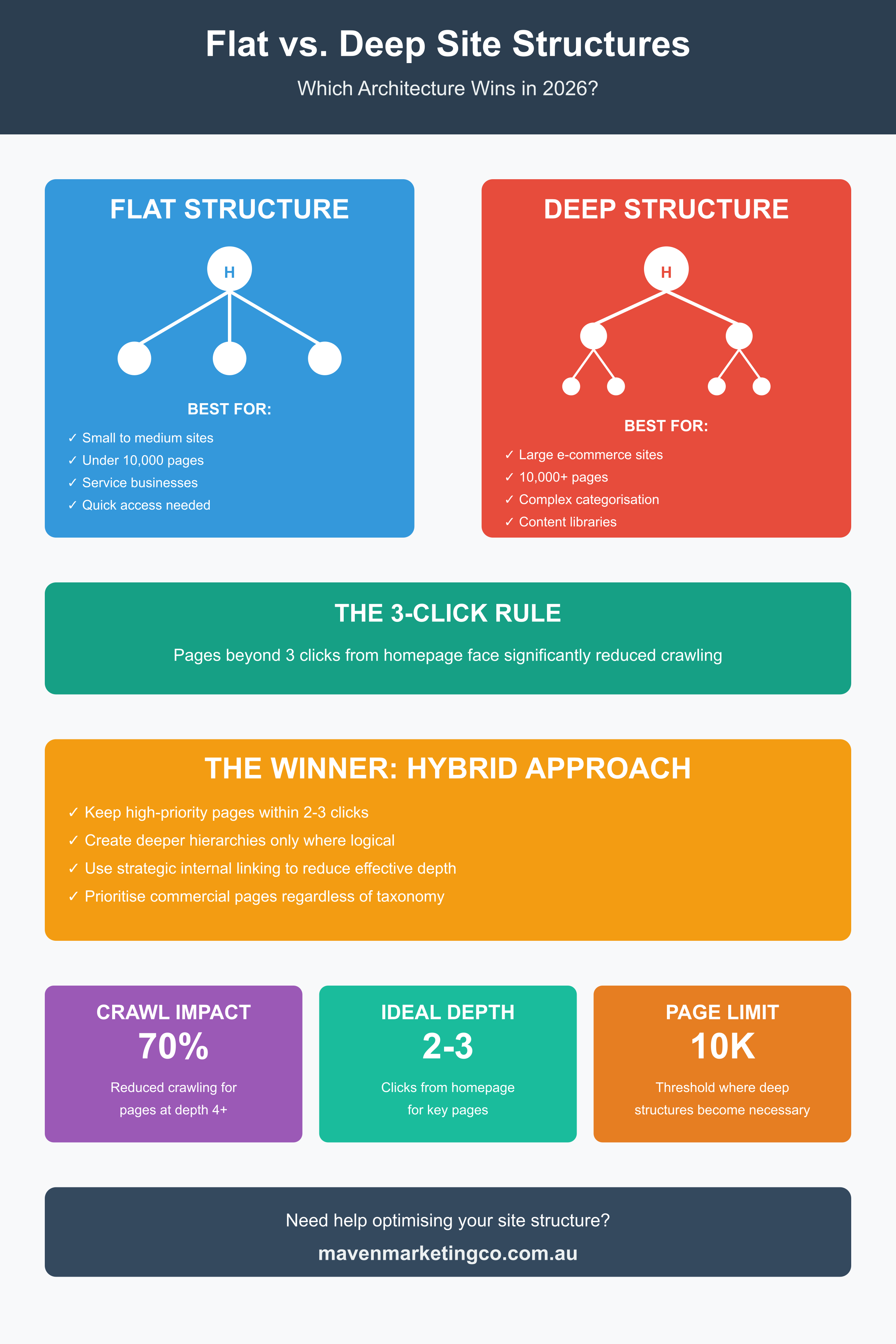 Flat vs. Deep Site Structures

Which Architecture Wins in 2026?

FLAT STRUCTURE

H

BEST FOR:

✓ Small to medium sites
✓ Under 10,000 pages
✓ Service businesses
✓ Quick access needed

DEEP STRUCTURE

H

BEST FOR:

✓ Large e-commerce sites
✓ 10,000+ pages
✓ Complex categorisation
✓ Content libraries

THE 3-CLICK RULE

Pages beyond 3 clicks from homepage face significantly reduced crawling

THE WINNER: HYBRID APPROACH

✓ Keep high-priority pages within 2-3 clicks
✓ Create deeper hierarchies only where logical
✓ Use strategic internal linking to reduce effective depth
✓ Prioritise commercial pages regardless of taxonomy

CRAWL IMPACT
70%
Reduced crawling for pages at depth 4+

IDEAL DEPTH
2-3
Clicks from homepage for key pages

PAGE LIMIT
10K
Threshold where deep structures become necessary

Need help optimising your site structure?

mavenmarketingco.com.au