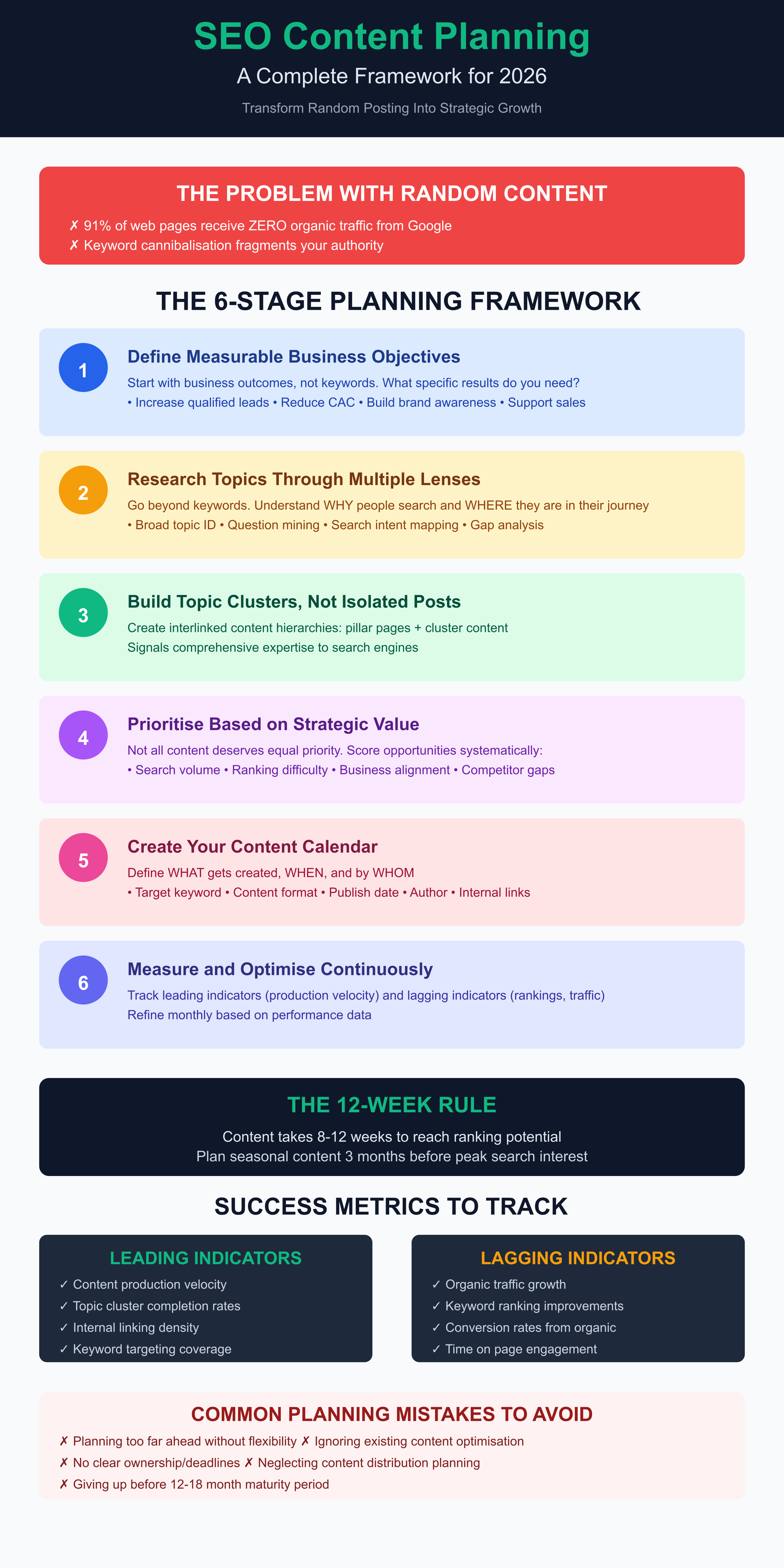 SEO Content Planning

A Complete Framework for 2026

Transform Random Posting Into Strategic Growth

THE PROBLEM WITH RANDOM CONTENT

✗ 91% of web pages receive ZERO organic traffic from Google
✗ Keyword cannibalisation fragments your authority

THE 6-STAGE PLANNING FRAMEWORK

1

Define Measurable Business Objectives

Start with business outcomes, not keywords. What specific results do you need?
• Increase qualified leads • Reduce CAC • Build brand awareness • Support sales

2

Research Topics Through Multiple Lenses

Go beyond keywords. Understand WHY people search and WHERE they are in their journey
• Broad topic ID • Question mining • Search intent mapping • Gap analysis

3

Build Topic Clusters, Not Isolated Posts

Create interlinked content hierarchies: pillar pages + cluster content
Signals comprehensive expertise to search engines

4

Prioritise Based on Strategic Value

Not all content deserves equal priority. Score opportunities systematically:
• Search volume • Ranking difficulty • Business alignment • Competitor gaps

5

Create Your Content Calendar

Define WHAT gets created, WHEN, and by WHOM
• Target keyword • Content format • Publish date • Author • Internal links

6

Measure and Optimise Continuously

Track leading indicators (production velocity) and lagging indicators (rankings, traffic)
Refine monthly based on performance data

THE 12-WEEK RULE

Content takes 8-12 weeks to reach ranking potential
Plan seasonal content 3 months before peak search interest

SUCCESS METRICS TO TRACK

LEADING INDICATORS

✓ Content production velocity
✓ Topic cluster completion rates
✓ Internal linking density
✓ Keyword targeting coverage

LAGGING INDICATORS

✓ Organic traffic growth
✓ Keyword ranking improvements
✓ Conversion rates from organic
✓ Time on page engagement

COMMON PLANNING MISTAKES TO AVOID

✗ Planning too far ahead without flexibility ✗ Ignoring existing content optimisation
✗ No clear ownership/deadlines ✗ Neglecting content distribution planning
✗ Giving up before 12-18 month maturity period