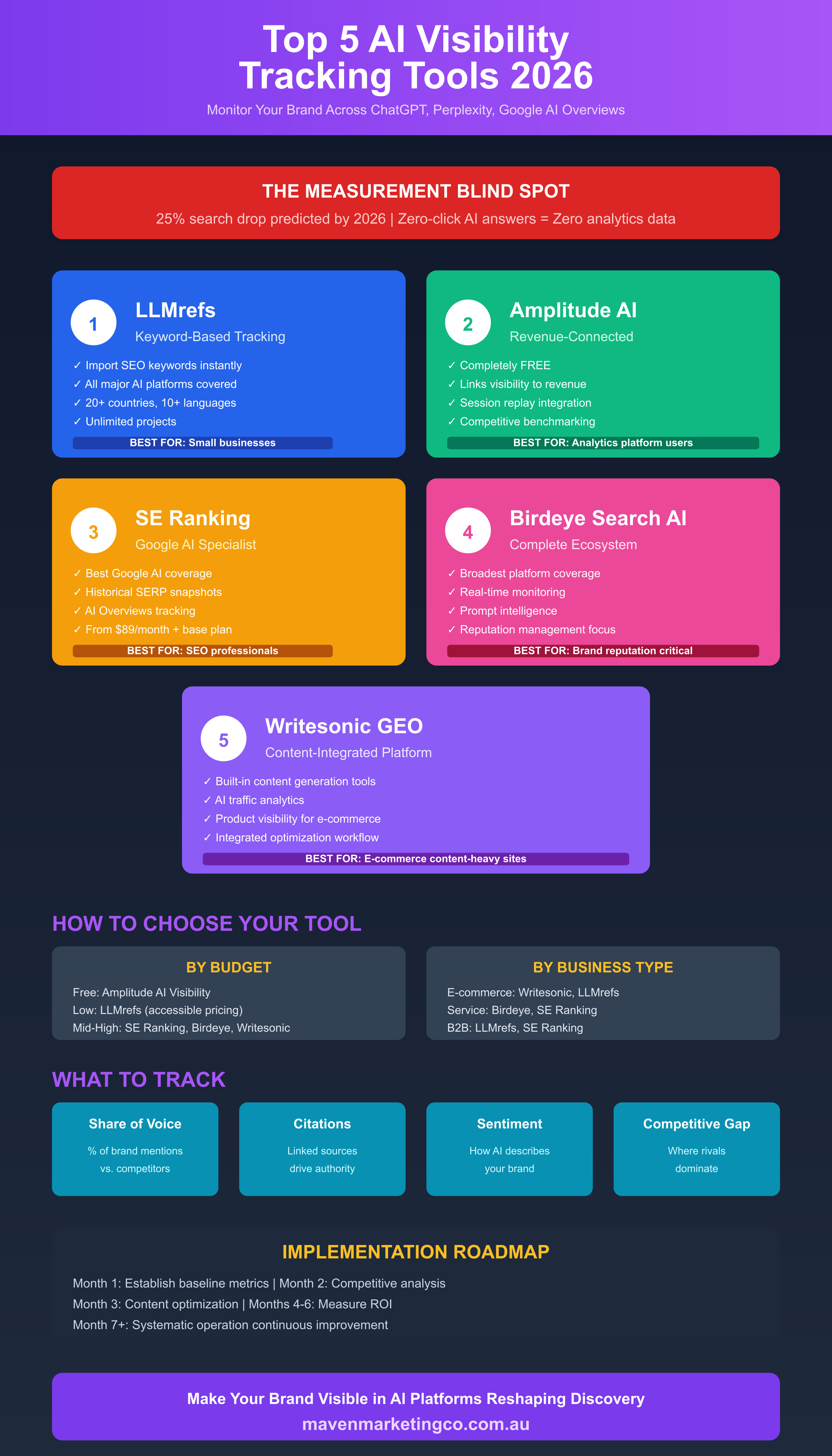 Top 5 AI Visibility Tracking Tools 2026

Monitor Your Brand Across ChatGPT, Perplexity, Google AI Overviews

THE MEASUREMENT BLIND SPOT

25% search drop predicted by 2026 | Zero-click AI answers = Zero analytics data

1

LLMrefs

Keyword-Based Tracking

✓ Import SEO keywords instantly
✓ All major AI platforms covered
✓ 20+ countries, 10+ languages
✓ Unlimited projects

BEST FOR: Small businesses

2

Amplitude AI

Revenue-Connected

✓ Completely FREE
✓ Links visibility to revenue
✓ Session replay integration
✓ Competitive benchmarking

BEST FOR: Analytics platform users

3

SE Ranking

Google AI Specialist

✓ Best Google AI coverage
✓ Historical SERP snapshots
✓ AI Overviews tracking
✓ From $89/month + base plan

BEST FOR: SEO professionals

4

Birdeye Search AI

Complete Ecosystem

✓ Broadest platform coverage
✓ Real-time monitoring
✓ Prompt intelligence
✓ Reputation management focus

BEST FOR: Brand reputation critical

5

Writesonic GEO

Content-Integrated Platform

✓ Built-in content generation tools
✓ AI traffic analytics
✓ Product visibility for e-commerce
✓ Integrated optimization workflow

BEST FOR: E-commerce content-heavy sites

HOW TO CHOOSE YOUR TOOL

BY BUDGET

Free: Amplitude AI Visibility
Low: LLMrefs (accessible pricing)
Mid-High: SE Ranking, Birdeye, Writesonic

BY BUSINESS TYPE

E-commerce: Writesonic, LLMrefs
Service: Birdeye, SE Ranking
B2B: LLMrefs, SE Ranking

WHAT TO TRACK

Share of Voice

% of brand mentions vs. competitors

Citations

Linked sources drive authority

Sentiment

How AI describes your brand

Competitive Gap

Where rivals dominate

IMPLEMENTATION ROADMAP

Month 1: Establish baseline metrics | Month 2: Competitive analysis
Month 3: Content optimization | Months 4-6: Measure ROI
Month 7+: Systematic operation continuous improvement

Make Your Brand Visible in AI Platforms Reshaping Discovery

mavenmarketingco.com.au