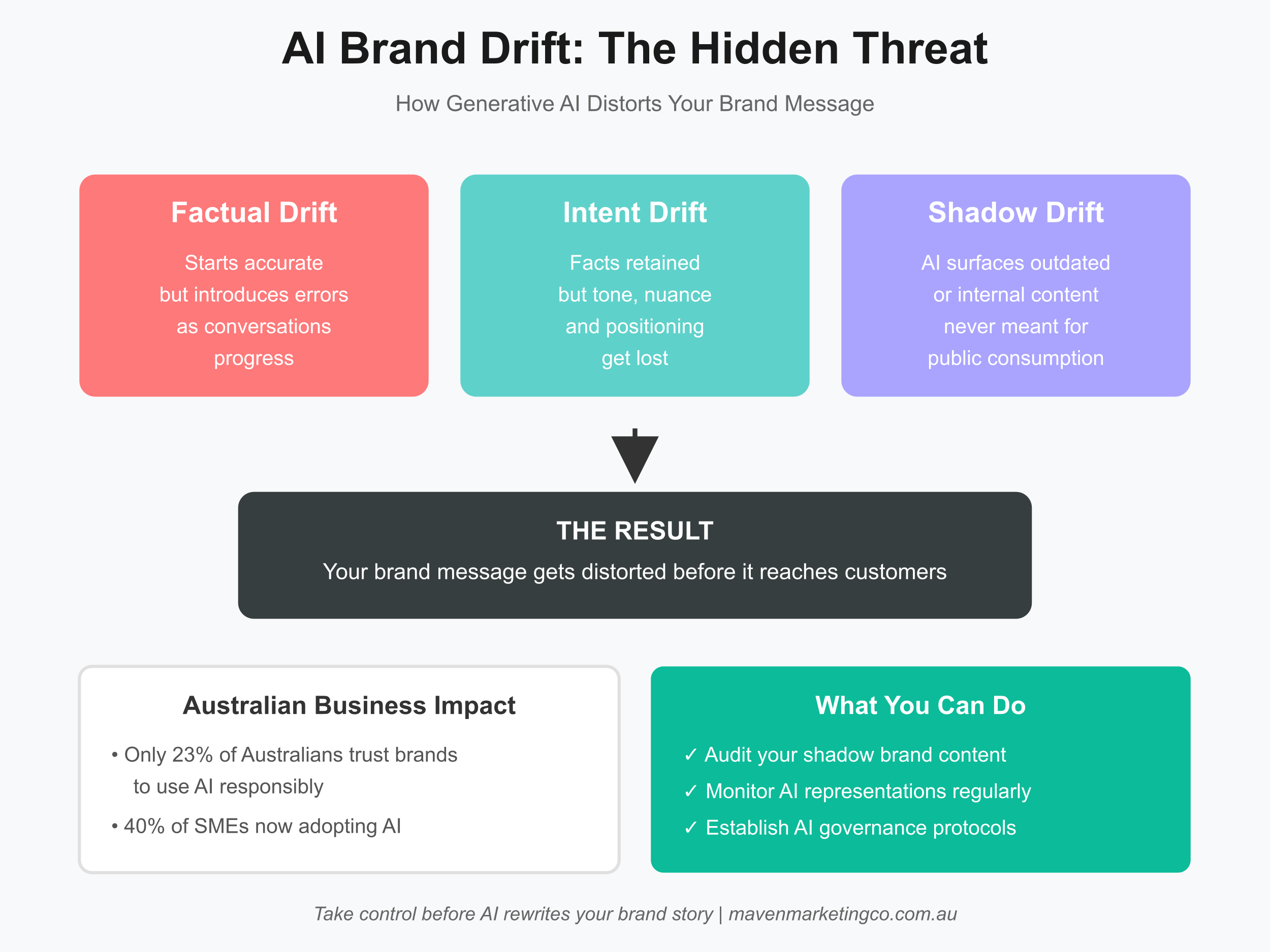 AI Brand Drift: The Hidden Threat

How Generative AI Distorts Your Brand Message

Factual Drift

Starts accurate but introduces errors as conversations progress

Intent Drift

Facts retained but tone, nuance and positioning get lost

Shadow Drift

AI surfaces outdated or internal content never meant for public consumption

THE RESULT

Your brand message gets distorted before it reaches customers

Australian Business Impact

• Only 23% of Australians trust brands to use AI responsibly

• 40% of SMEs now adopting AI

What You Can Do

✓ Audit your shadow brand content

✓ Monitor AI representations regularly

✓ Establish AI governance protocols

Take control before AI rewrites your brand story | mavenmarketingco.com.au