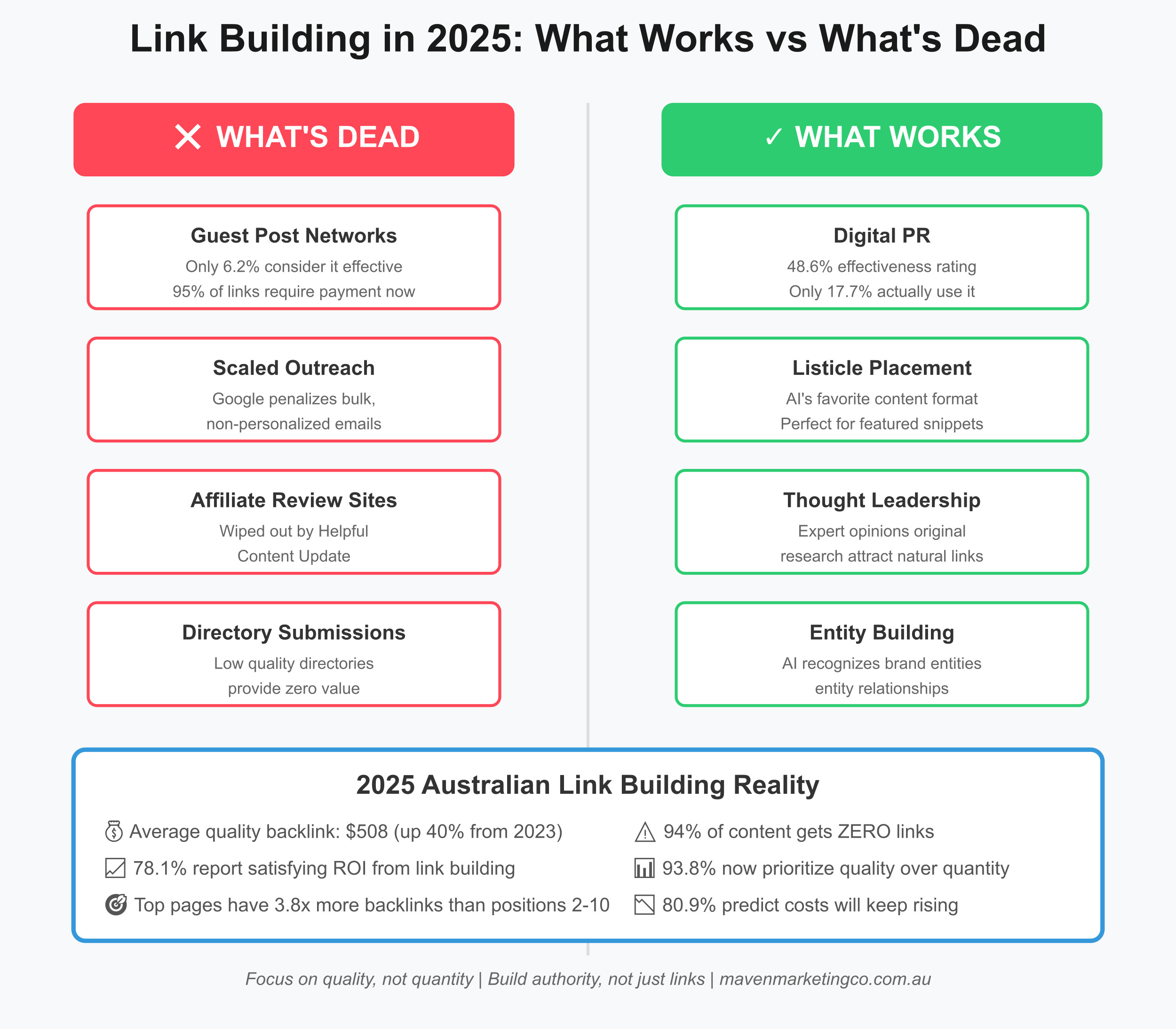 Link Building in 2025: What Works vs What's Dead

✕ WHAT'S DEAD

Guest Post Networks
Only 6.2% consider it effective
95% of links require payment now

Scaled Outreach
Google penalizes bulk, non-personalized emails

Affiliate Review Sites
Wiped out by Helpful Content Update

Directory Submissions
Low quality directories provide zero value

✓ WHAT WORKS

Digital PR
48.6% effectiveness rating
Only 17.7% actually use it

Listicle Placement
AI's favorite content format
Perfect for featured snippets

Thought Leadership
Expert opinions original research attract natural links

Entity Building
AI recognizes brand entities entity relationships

2025 Australian Link Building Reality

Average quality backlink: $508 (up 40% from 2023)
78.1% report satisfying ROI from link building
Top pages have 3.8x more backlinks than positions 2-10

94% of content gets ZERO links
93.8% now prioritize quality over quantity
80.9% predict costs will keep rising

Focus on quality, not quantity | Build authority, not just links | mavenmarketingco.com.au