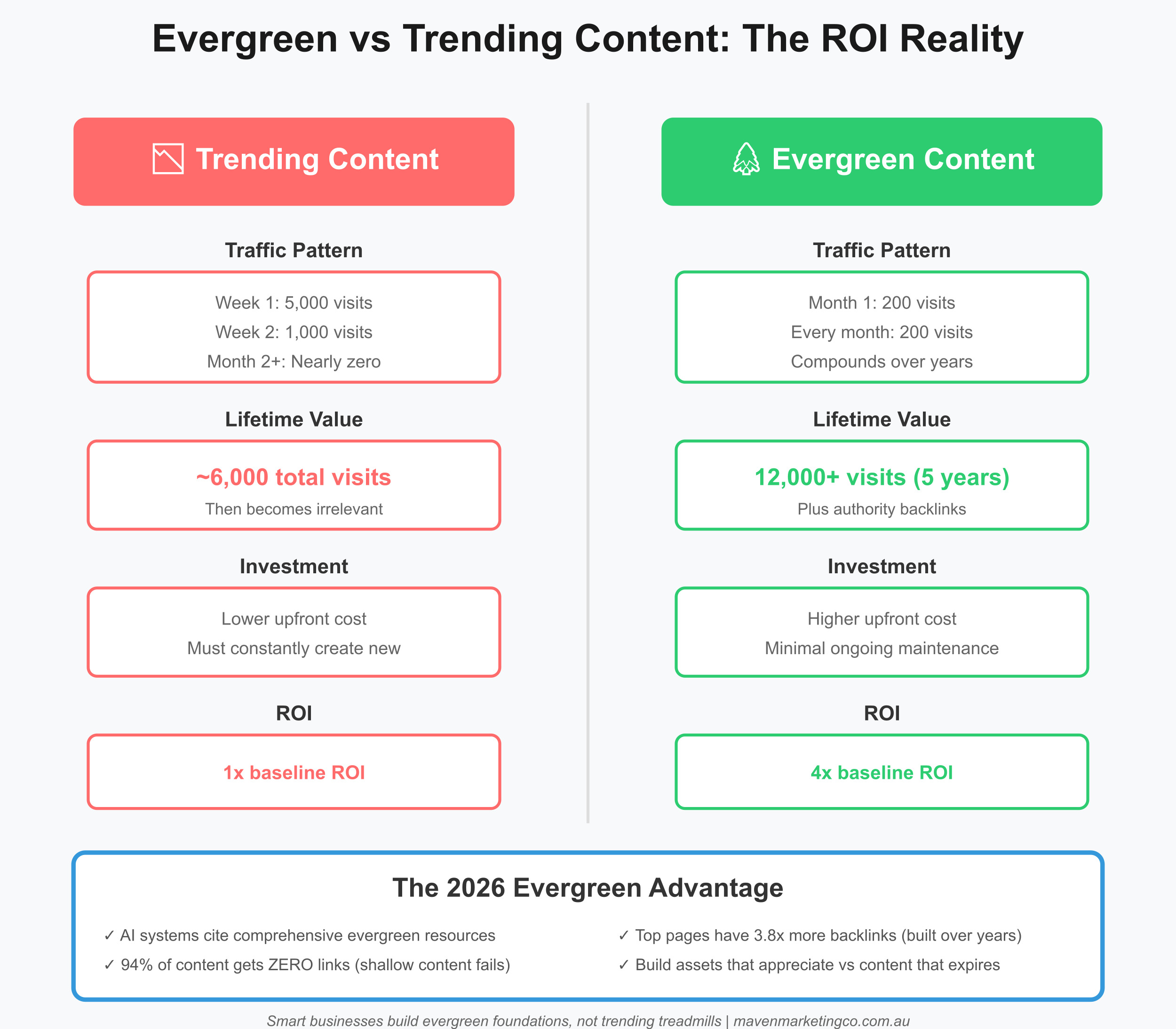 Evergreen vs Trending Content: The ROI Reality

Trending Content

Traffic Pattern

Week 1: 5,000 visits
Week 2: 1,000 visits
Month 2+: Nearly zero

Lifetime Value

~6,000 total visits
Then becomes irrelevant

Investment

Lower upfront cost
Must constantly create new

ROI

1x baseline ROI

Evergreen Content

Traffic Pattern

Month 1: 200 visits
Every month: 200 visits
Compounds over years

Lifetime Value

12,000+ visits (5 years)
Plus authority backlinks

Investment

Higher upfront cost
Minimal ongoing maintenance

ROI

4x baseline ROI

The 2026 Evergreen Advantage

✓ AI systems cite comprehensive evergreen resources
✓ 94% of content gets ZERO links (shallow content fails)

✓ Top pages have 3.8x more backlinks (built over years)
✓ Build assets that appreciate vs content that expires

Smart businesses build evergreen foundations, not trending treadmills | mavenmarketingco.com.au